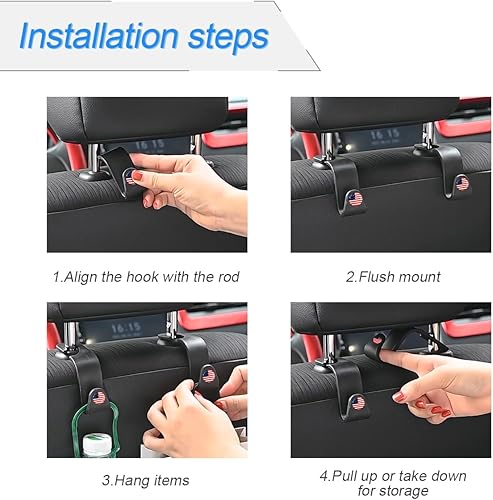 Installation steps

16:15

1.Align the hook with the rod

16:15

2.Flush mount

16:15

3.Hang items

4.Pull up or take down for storage