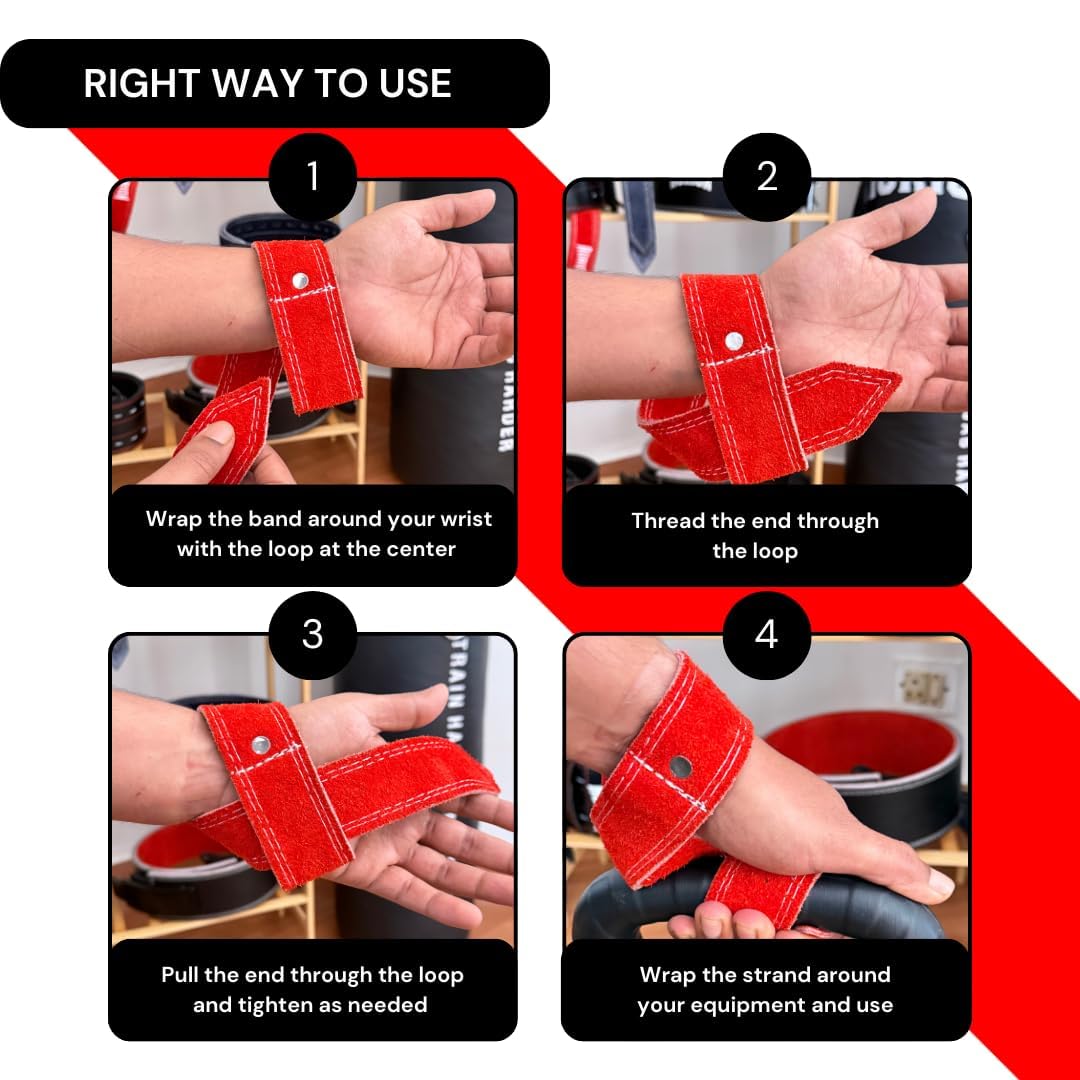 RIGHT WAY TO USE

1

Wrap the band around your wrist with the loop at the center

2

Thread the end through the loop

3

Pull the end through the loop and tighten as needed

4

Wrap the strand around your equipment and use