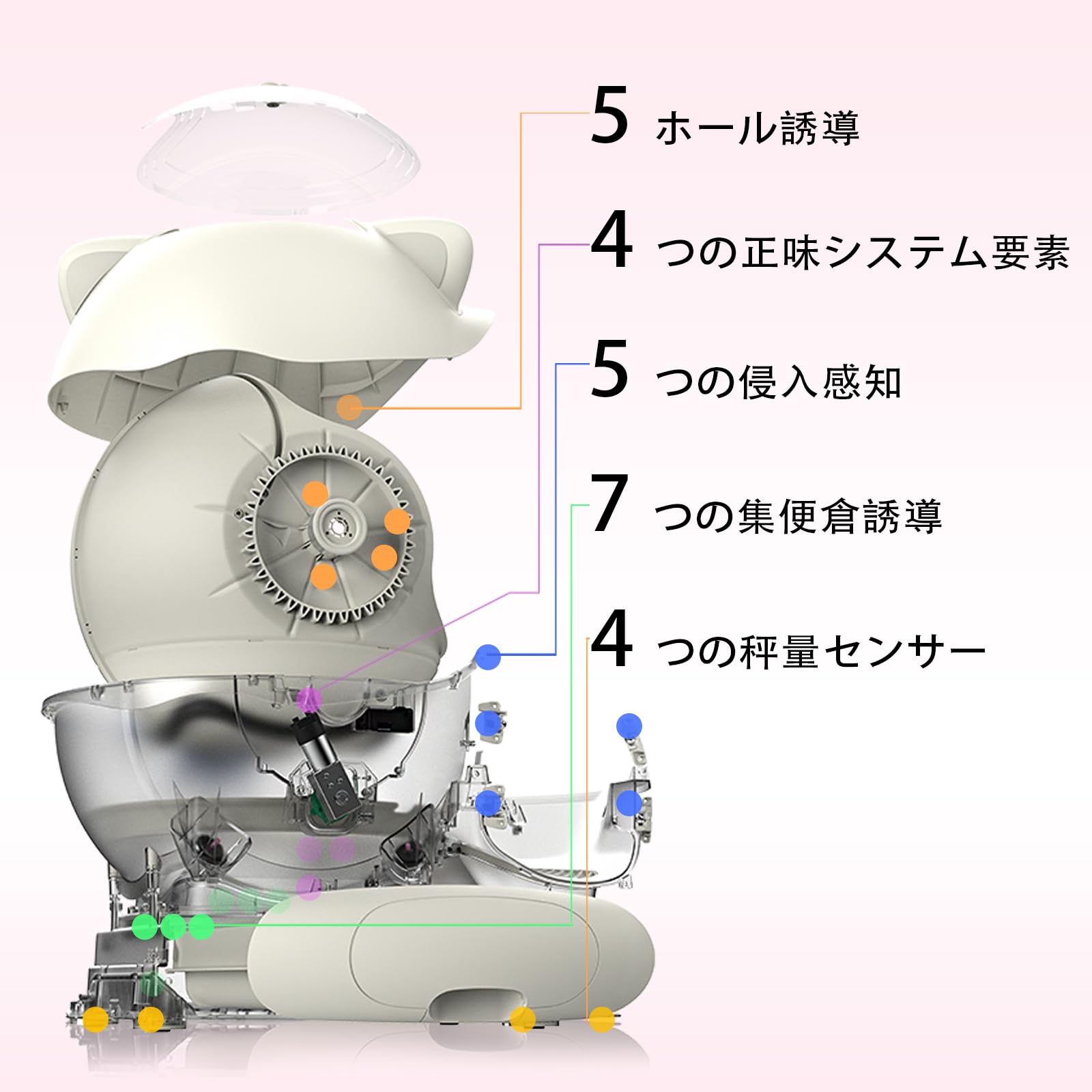 5 ホール誘導

4 つの正味システム要素

5 つの侵入感知

7 つの集便倉誘導

4 つの秤量センサー