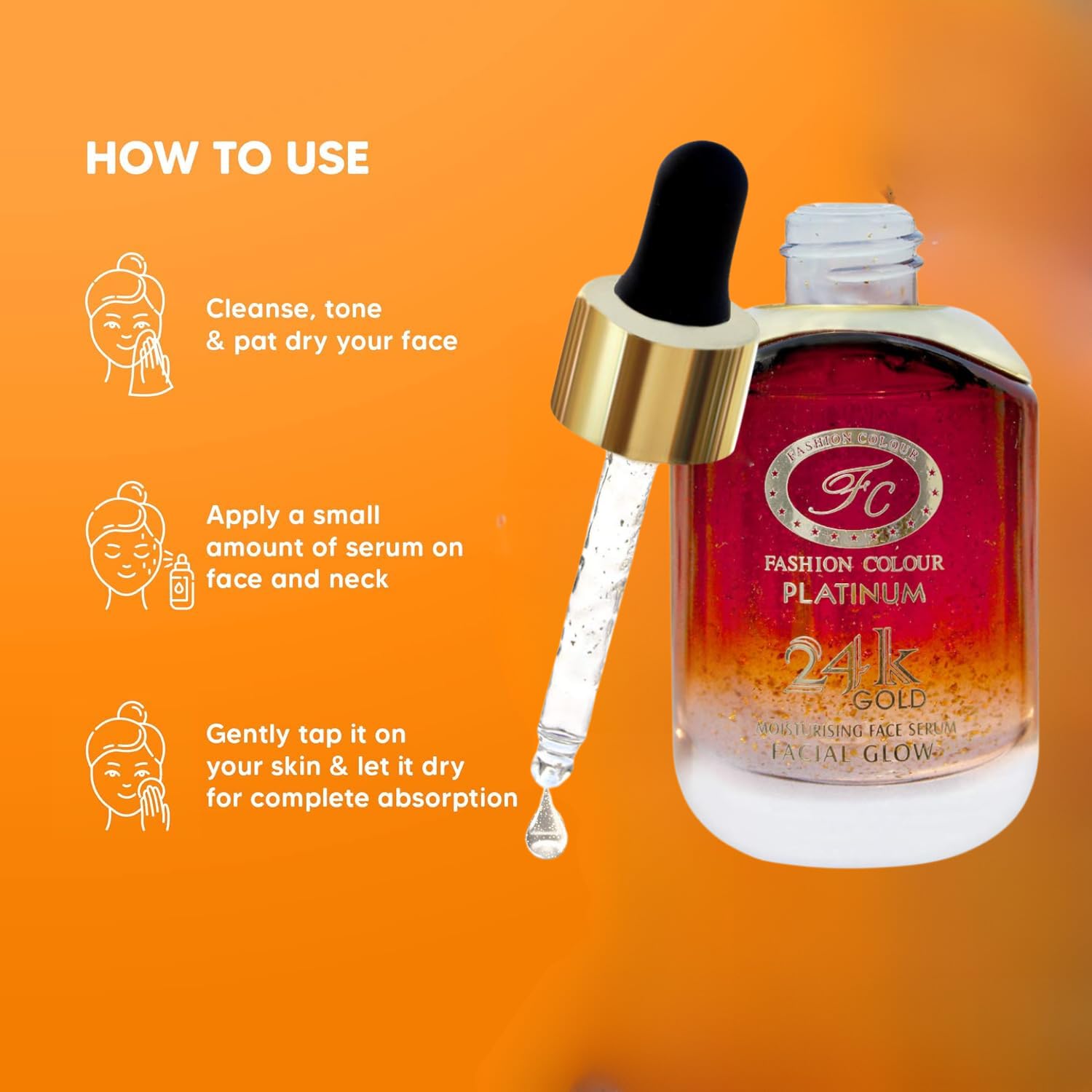 HOW TO USE

Cleanse, tone & pat dry your face

Apply a small amount of serum on face and neck

Gently tap it on your skin & let it dry for complete absorption

FASHION COLOUR
FC
FASHION COLOUR
PLATINUM
24k
GOLD
MOISTURISING FACE SERUM
FACIAL GLOW