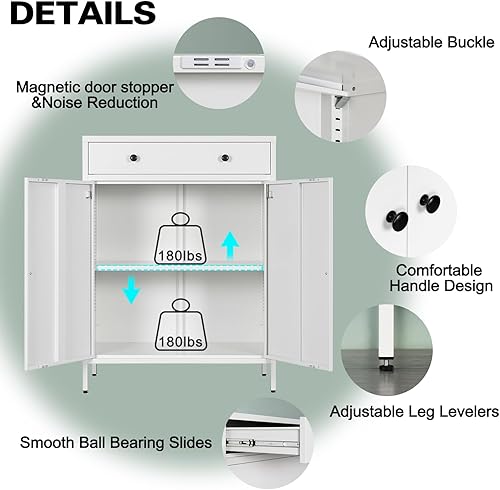 DETAILS

Adjustable Buckle

Magnetic door stopper &Noise Reduction

180lbs

180lbs

Comfortable Handle Design

Adjustable Leg Levelers

Smooth Ball Bearing Slides