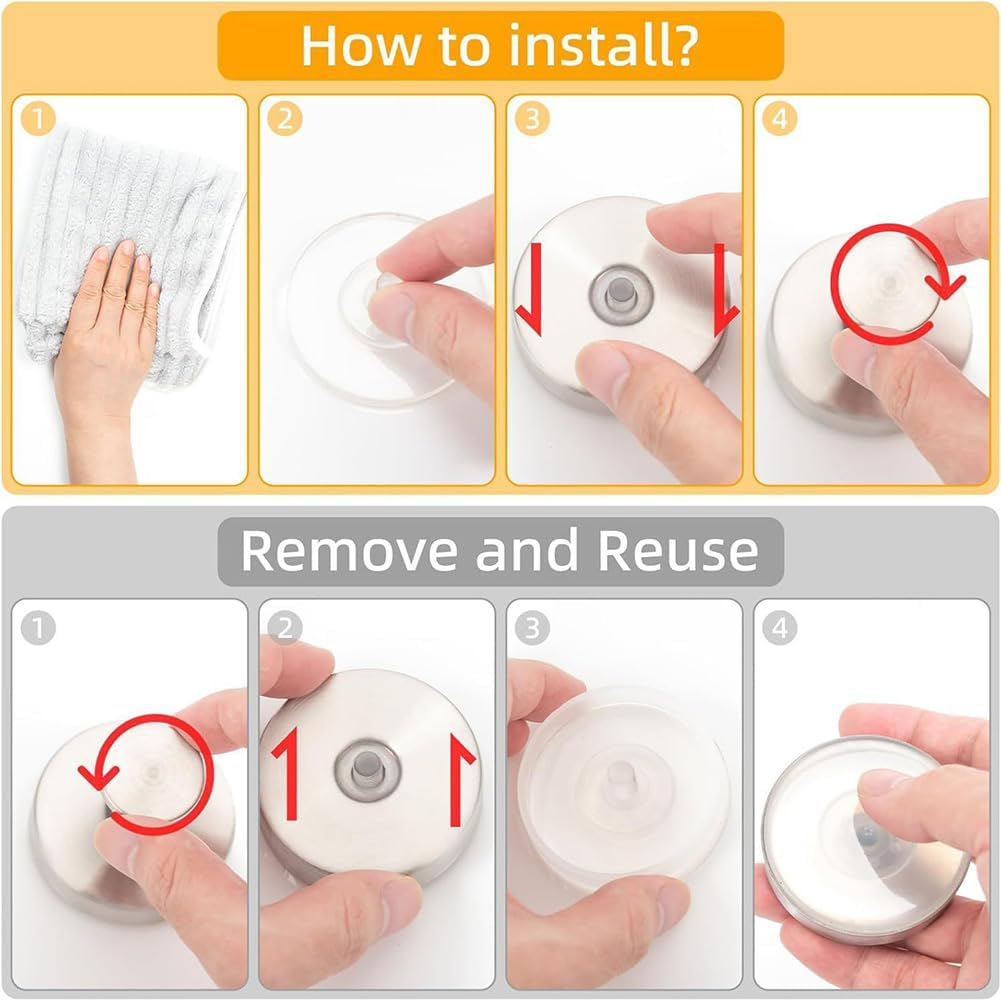 How to install?

1

2

3

4

Remove and Reuse

1

2

3

4