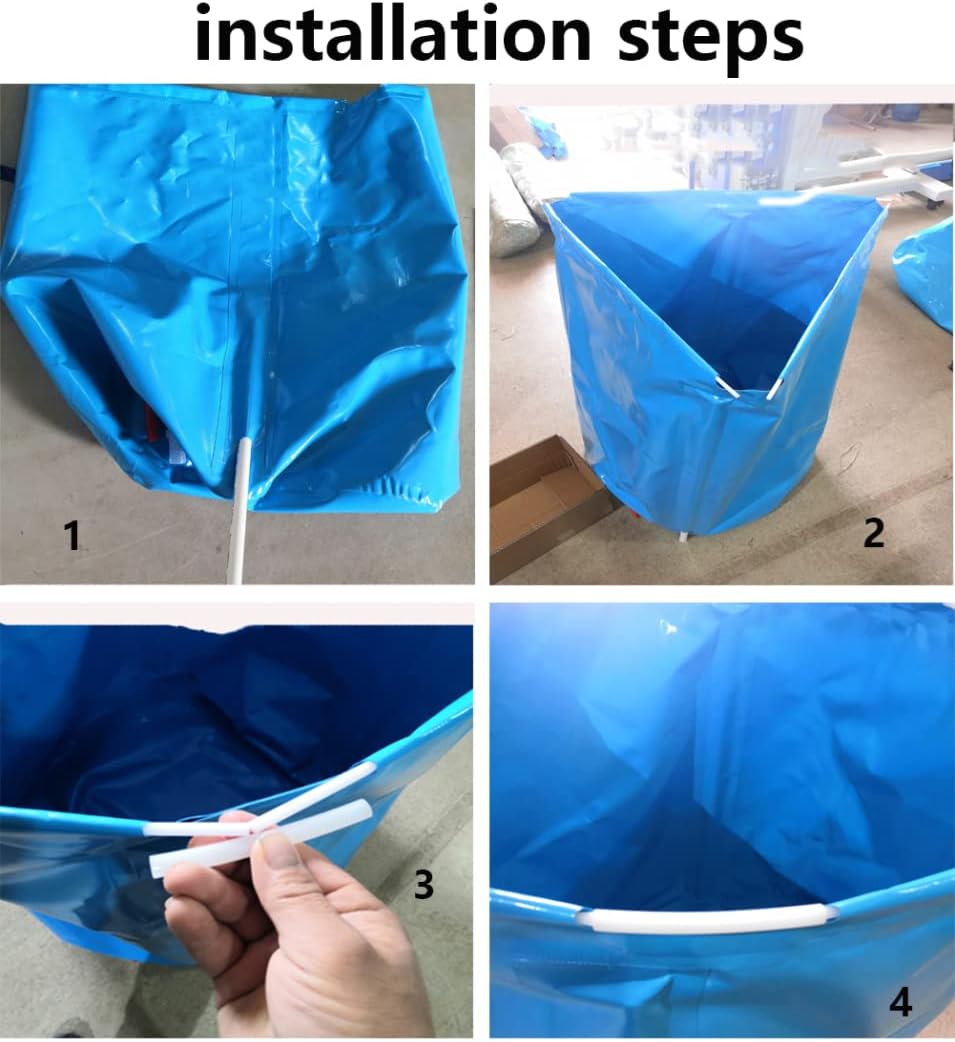 installation steps

1

2

3

4