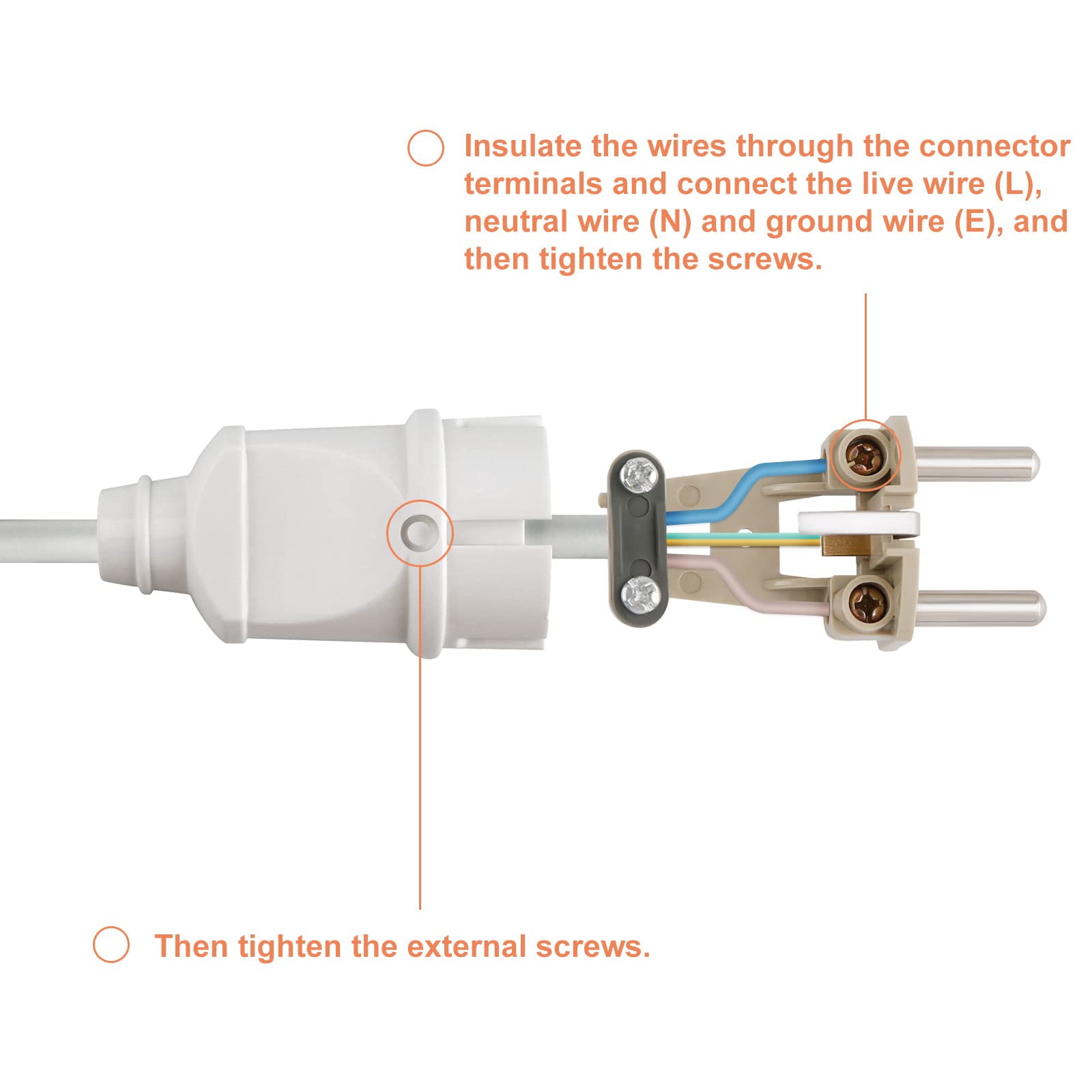 Insulate the wires through the connector terminals and connect the live wire (L), neutral wire (N) and ground wire (E), and then tighten the screws.

Then tighten the external screws.