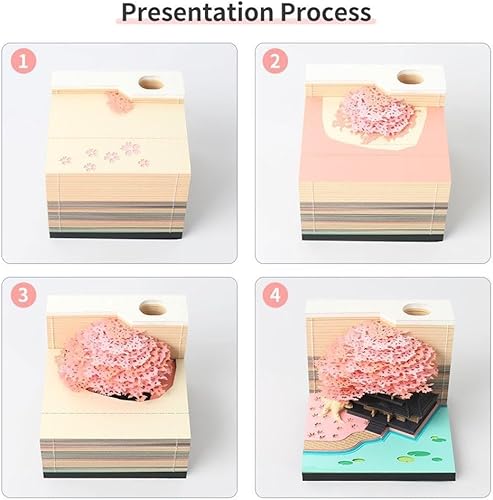 Presentation Process

1

2

3

4