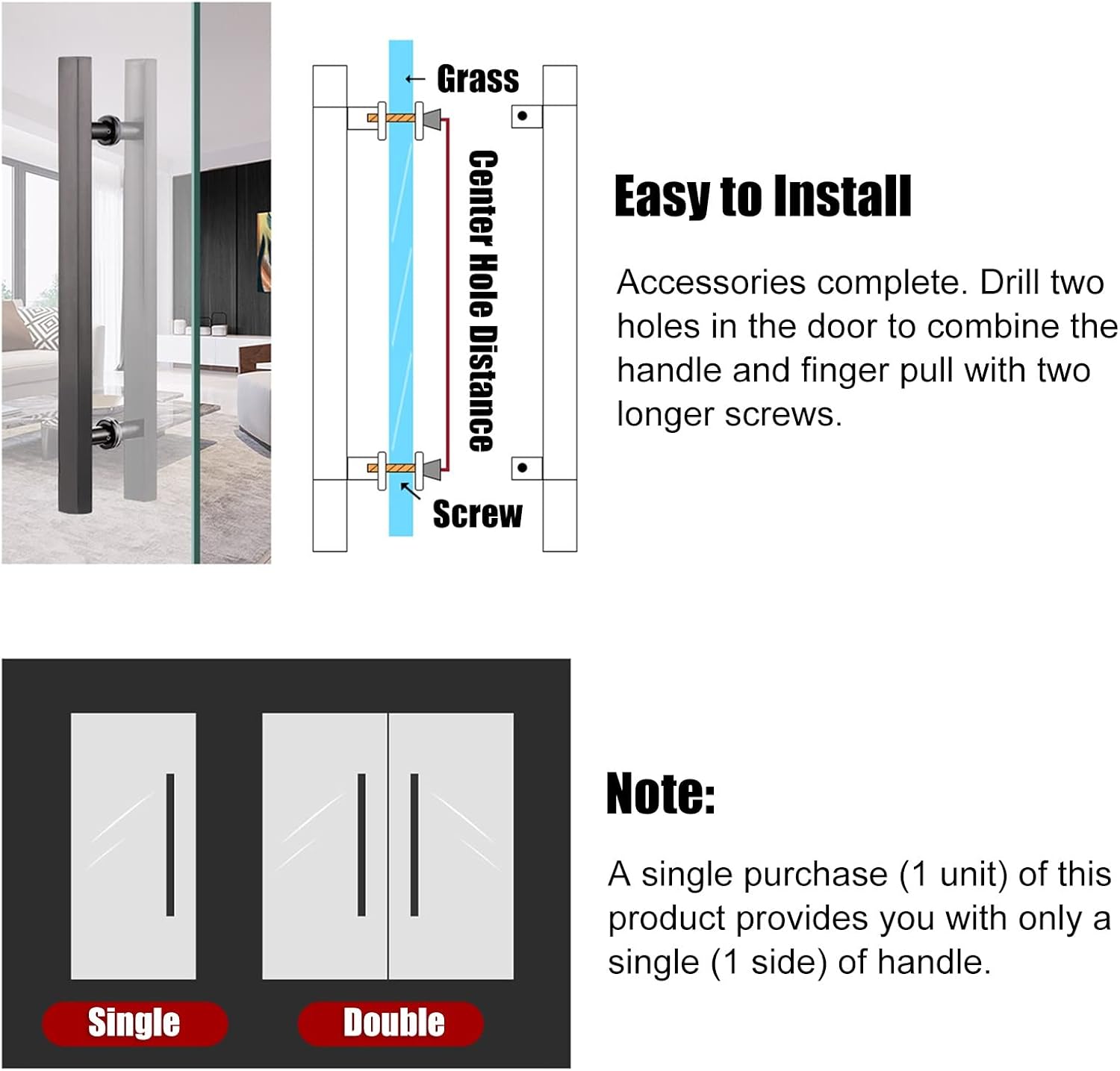 Grass

Center Hole Distance

Screw

Easy to Install

Accessories complete. Drill two holes in the door to combine the handle and finger pull with two longer screws.

Single

Double

Note:

A single purchase (1 unit) of this product provides you with only a single (1 side) of handle.