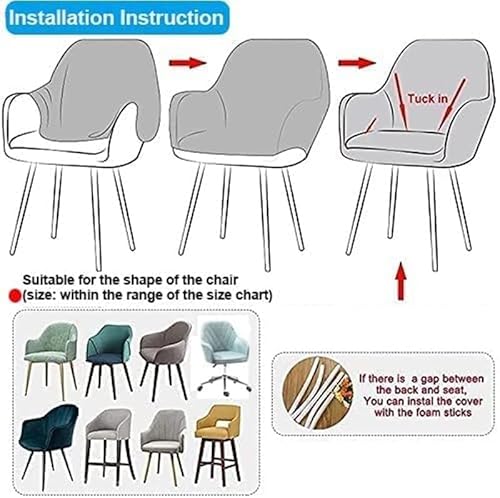 Installation Instruction

Tuck in

Suitable for the shape of the chair
(size: within the range of the size chart)

If there is a gap between the back and seat, You can instal the cover with the foam sticks