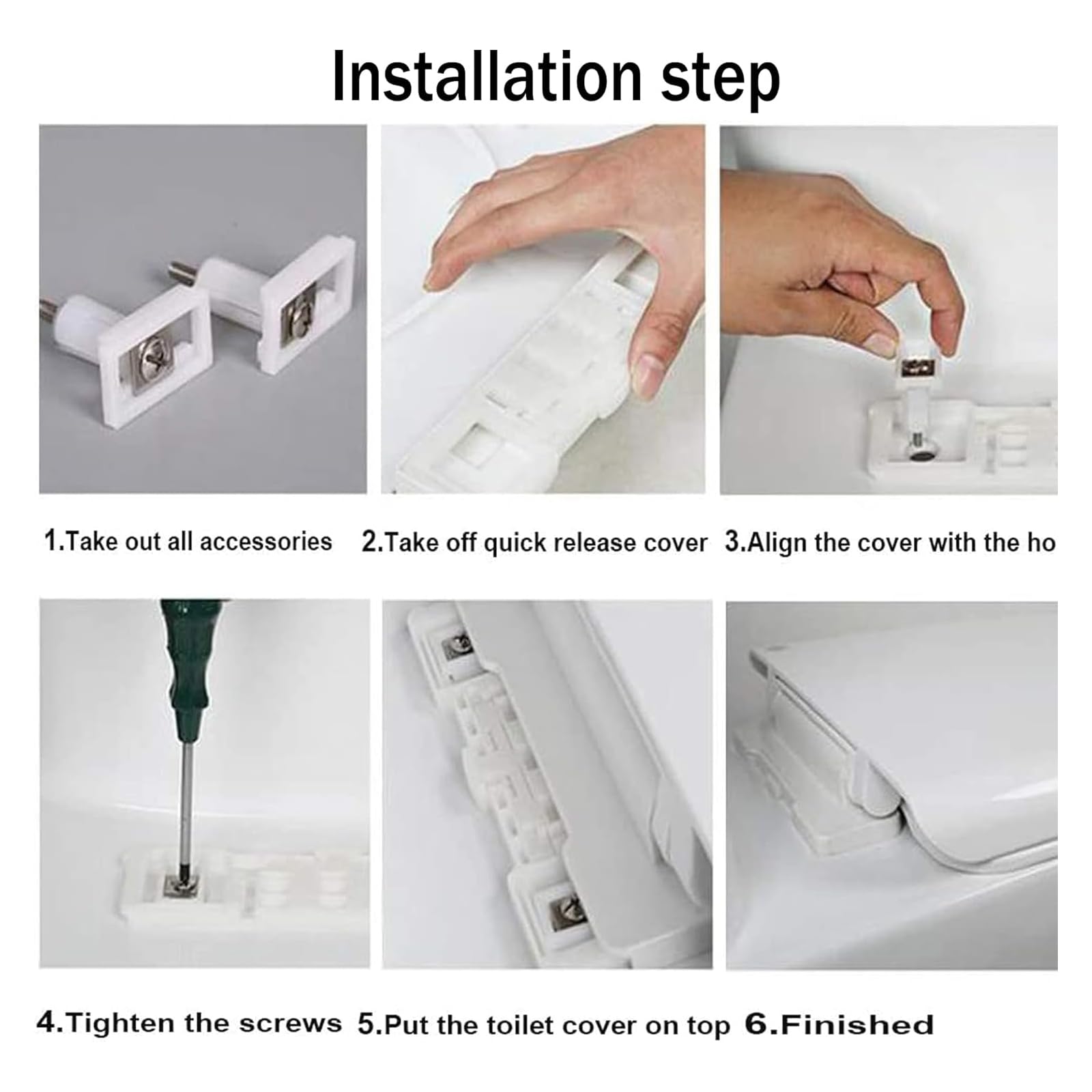 Installation step

1.Take out all accessories 2.Take off quick release cover 3.Align the cover with the ho

4.Tighten the screws 5.Put the toilet cover on top 6.Finished