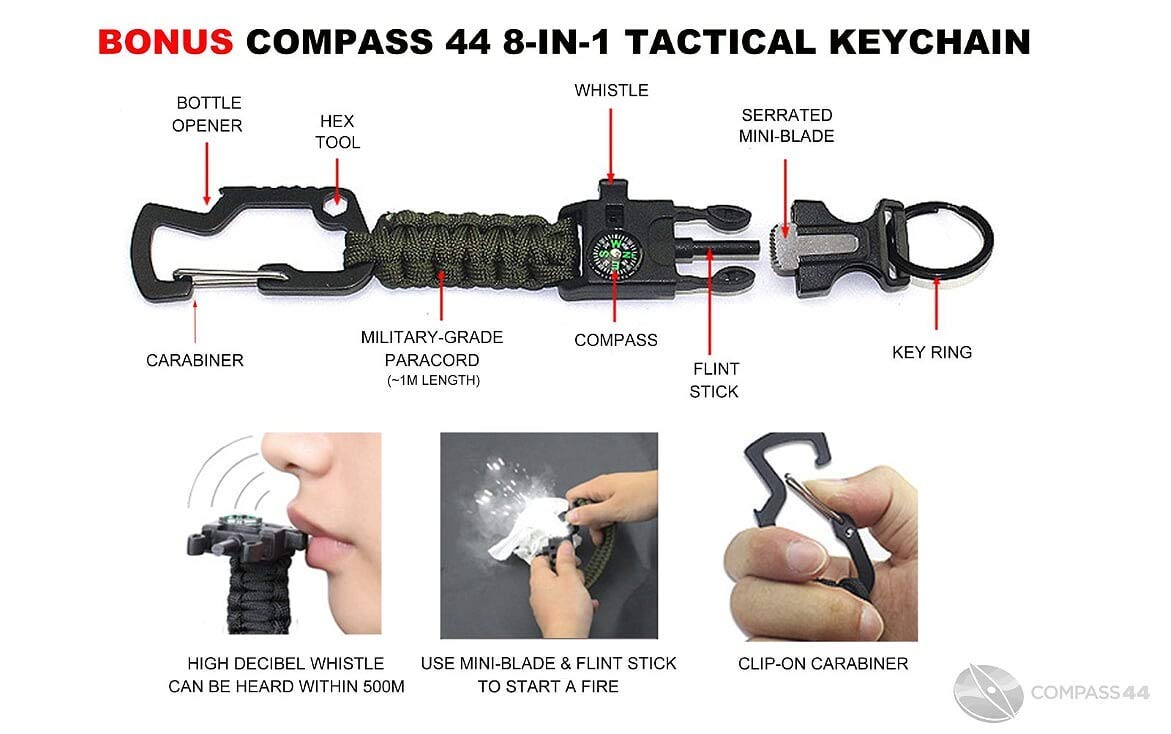 BONUS COMPASS 44 8-IN-1 TACTICAL KEYCHAIN

BOTTLE OPENER

HEX TOOL

WHISTLE

SERRATED MINI-BLADE

CARABINER

MILITARY-GRADE PARACORD
(~1M LENGTH)

COMPASS

FLINT STICK

KEY RING

HIGH DECIBEL WHISTLE CAN BE HEARD WITHIN 500M

USE MINI-BLADE & FLINT STICK TO START A FIRE

CLIP-ON CARABINER

COMPASS44