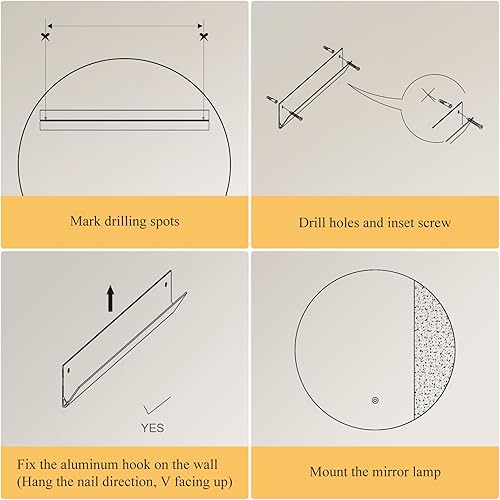 Mark drilling spots

Drill holes and inset screw

YES

Fix the aluminum hook on the wall (Hang the nail direction, V facing up)

Mount the mirror lamp