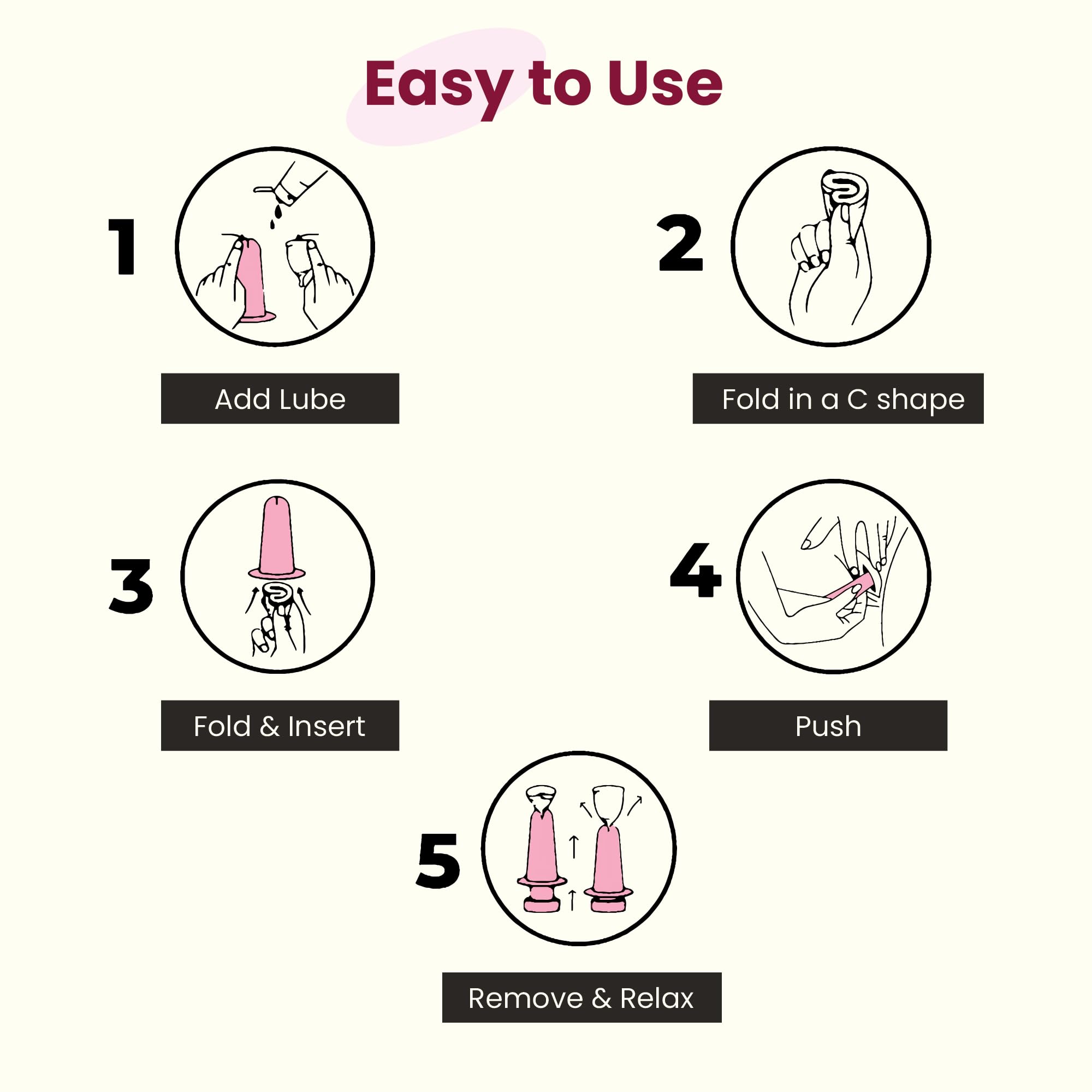 Easy to Use

1

Add Lube

2

Fold in a C shape

3

Fold & Insert

4

Push

5

Remove & Relax