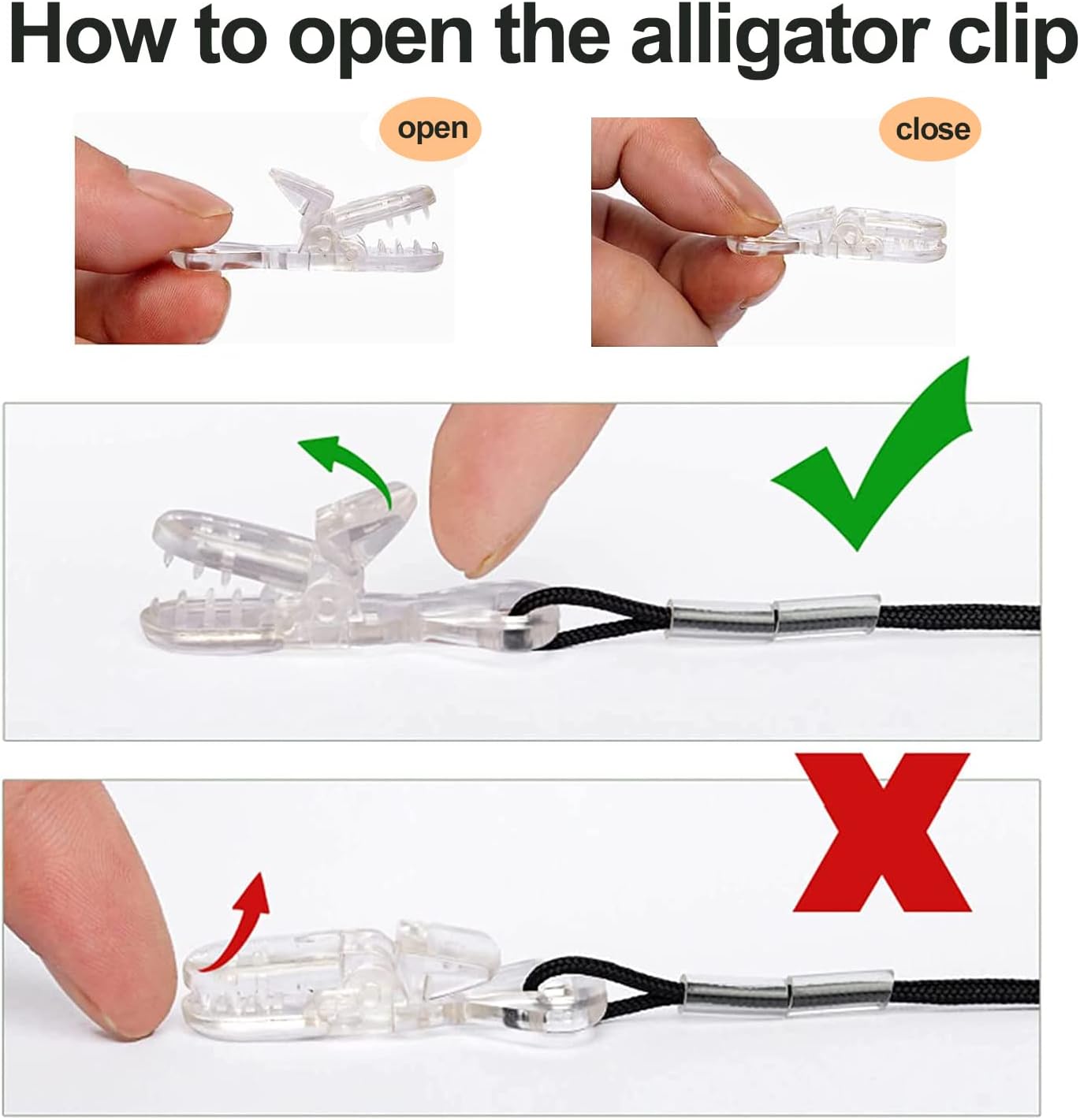 How to open the alligator clip

open

close