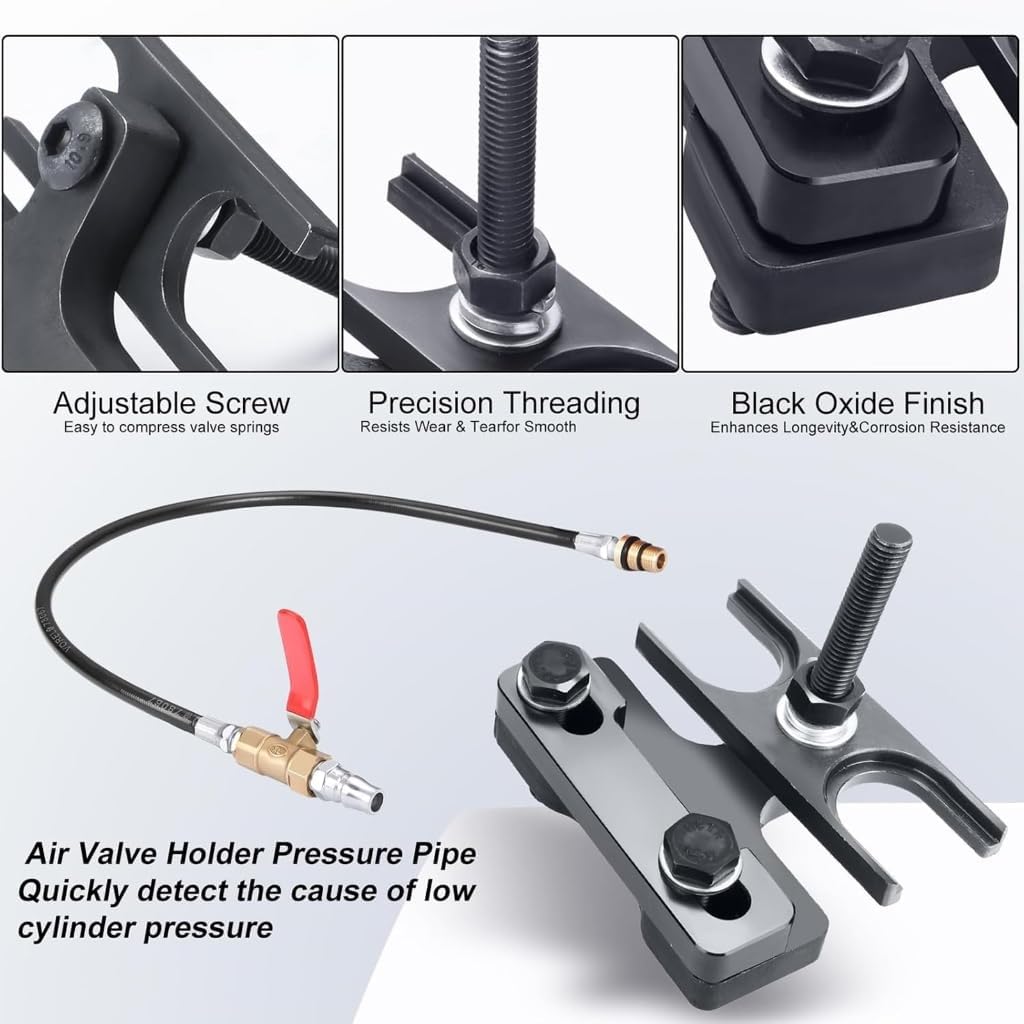 Adjustable Screw
Easy to compress valve springs

Precision Threading
Resists Wear & Tearfor Smooth

Black Oxide Finish
Enhances Longevity&Corrosion Resistance

Air Valve Holder Pressure Pipe
Quickly detect the cause of low cylinder pressure