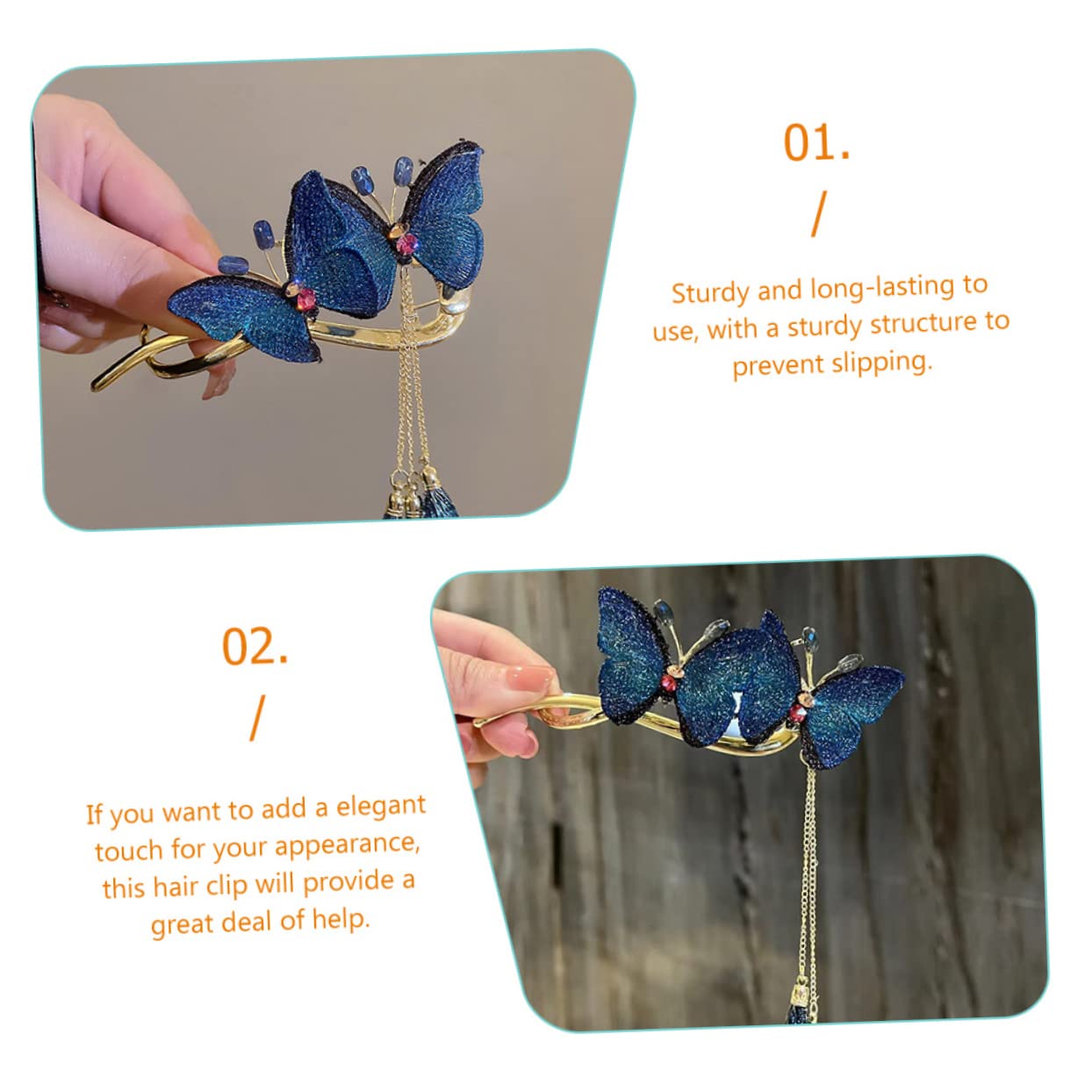 01.

/

Sturdy and long-lasting to use, with a sturdy structure to prevent slipping.

02.

/

If you want to add a elegant touch for your appearance, this hair clip will provide a great deal of help.