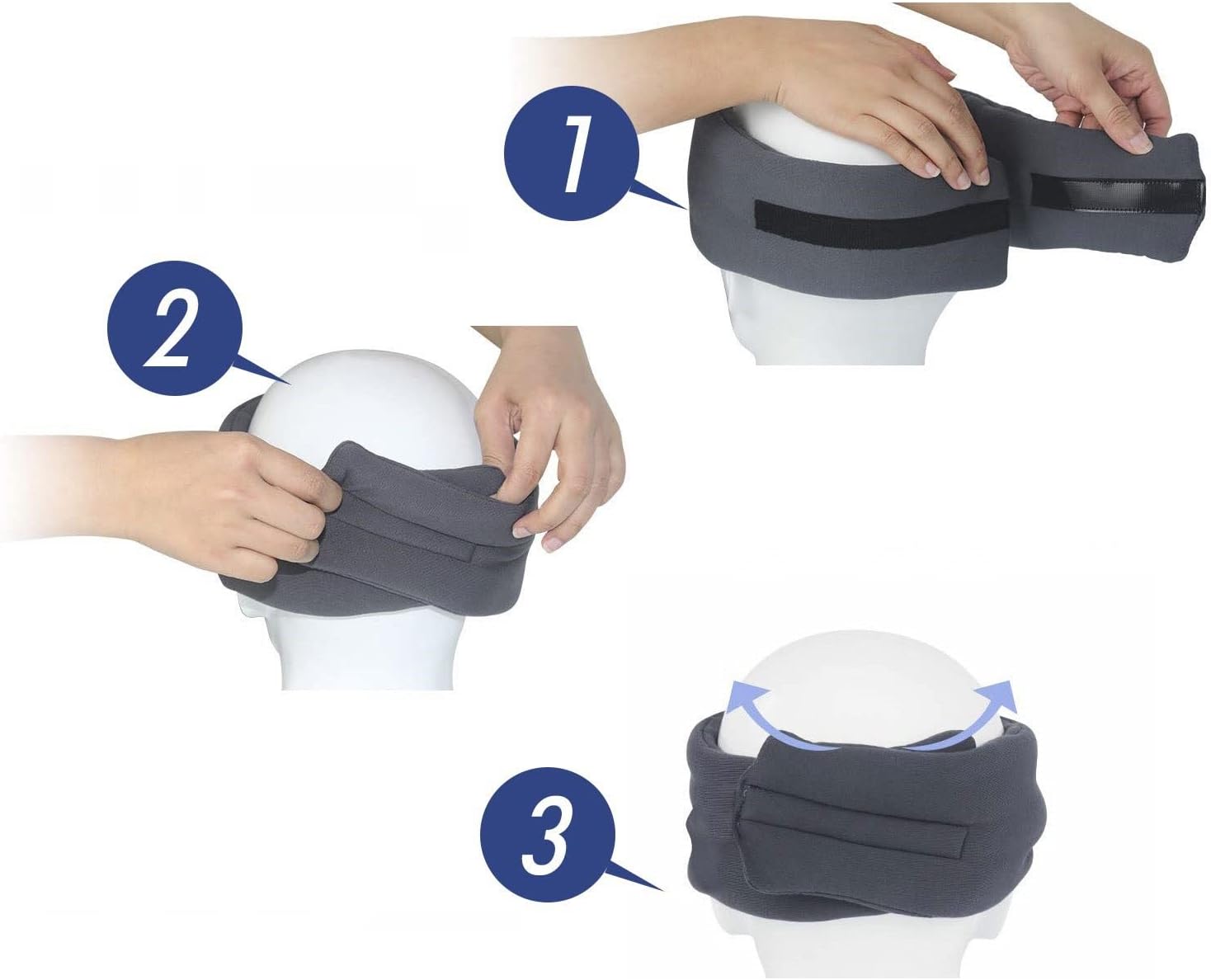 1

2

3