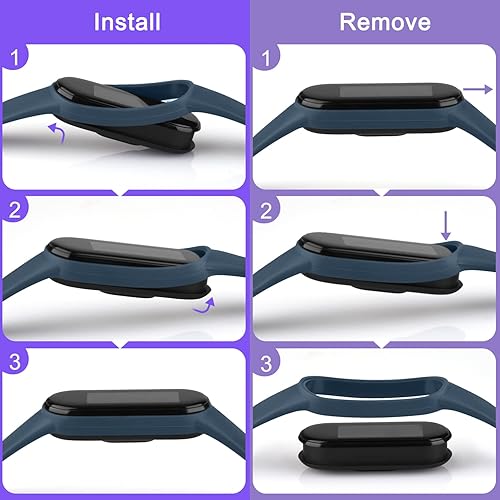 Install

1

2

3

Remove

1

2

3