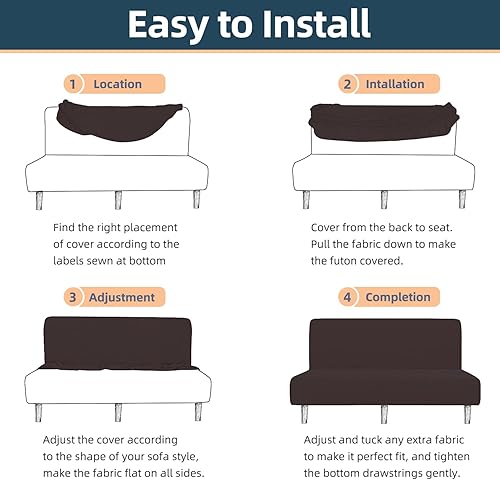 Easy to Install

1 Location

Find the right placement of cover according to the labels sewn at bottom

2 Intallation

Cover from the back to seat. Pull the fabric down to make the futon covered.

3 Adjustment

Adjust the cover according to the shape of your sofa style, make the fabric flat on all sides.

4 Completion

Adjust and tuck any extra fabric to make it perfect fit, and tighten the bottom drawstrings gently.