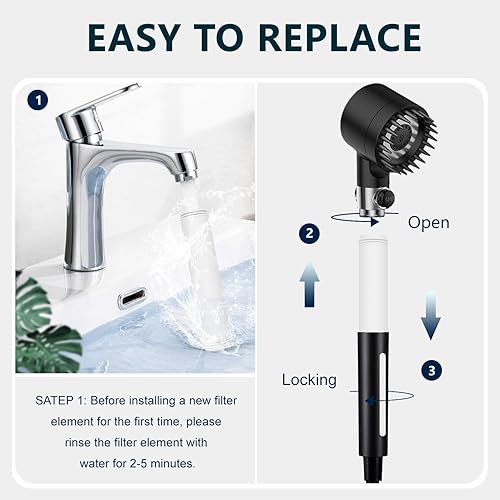 EASY TO REPLACE

1

SATEP 1: Before installing a new filter element for the first time, please rinse the filter element with water for 2-5 minutes.

Open

2

3

Locking