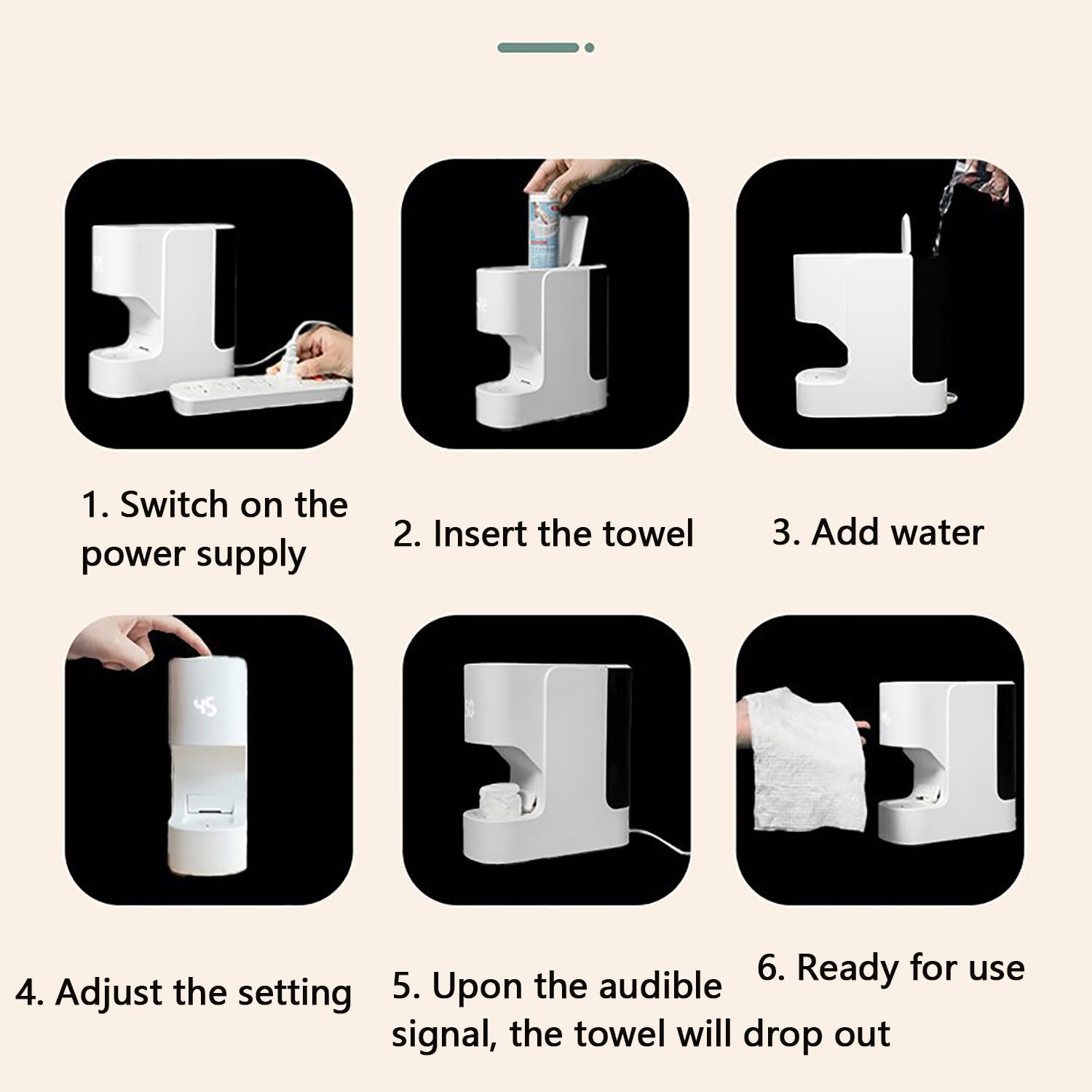 1. Switch on the power supply

2. Insert the towel

3. Add water

45

4. Adjust the setting

5. Upon the audible signal, the towel will drop out

6. Ready for use