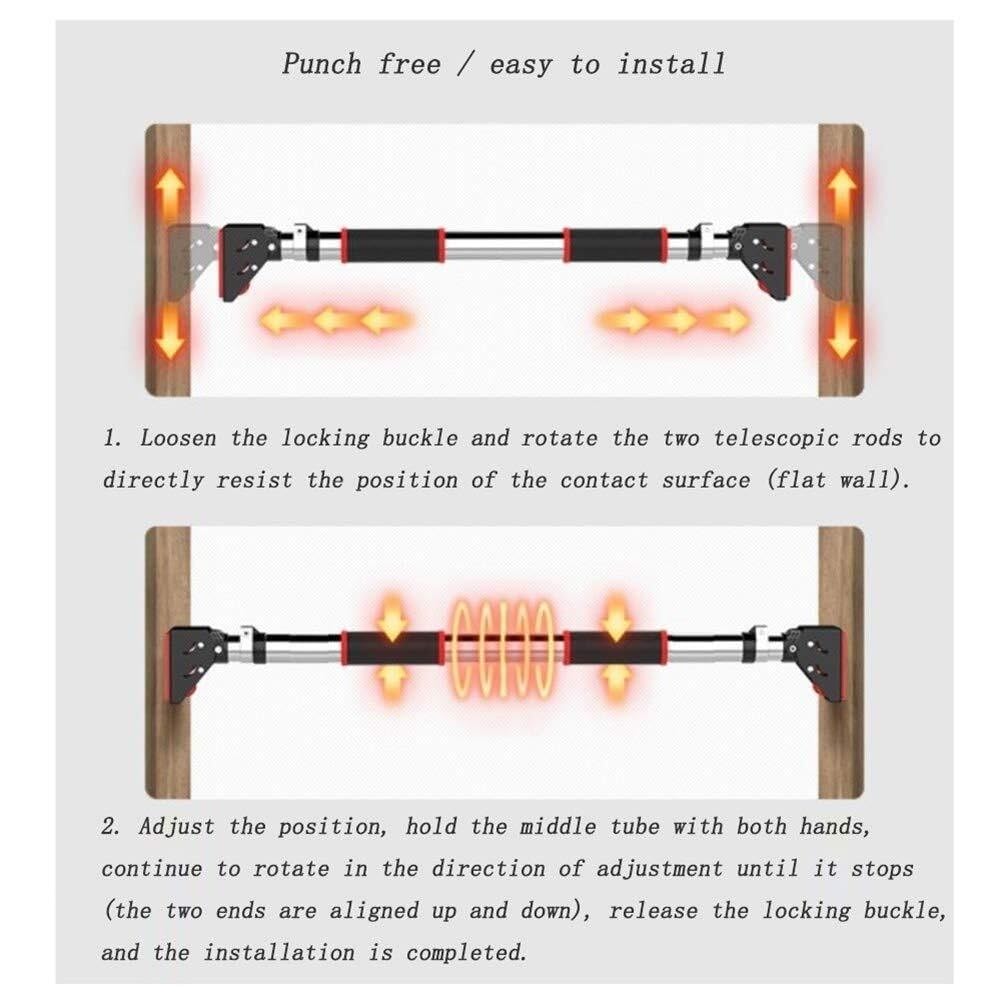 Punch free / easy to install

1. Loosen the locking buckle and rotate the two telescopic rods to directly resist the position of the contact surface (flat wall).

2. Adjust the position, hold the middle tube with both hands, continue to rotate in the direction of adjustment until it stops (the two ends are aligned up and down), release the locking buckle, and the installation is completed.