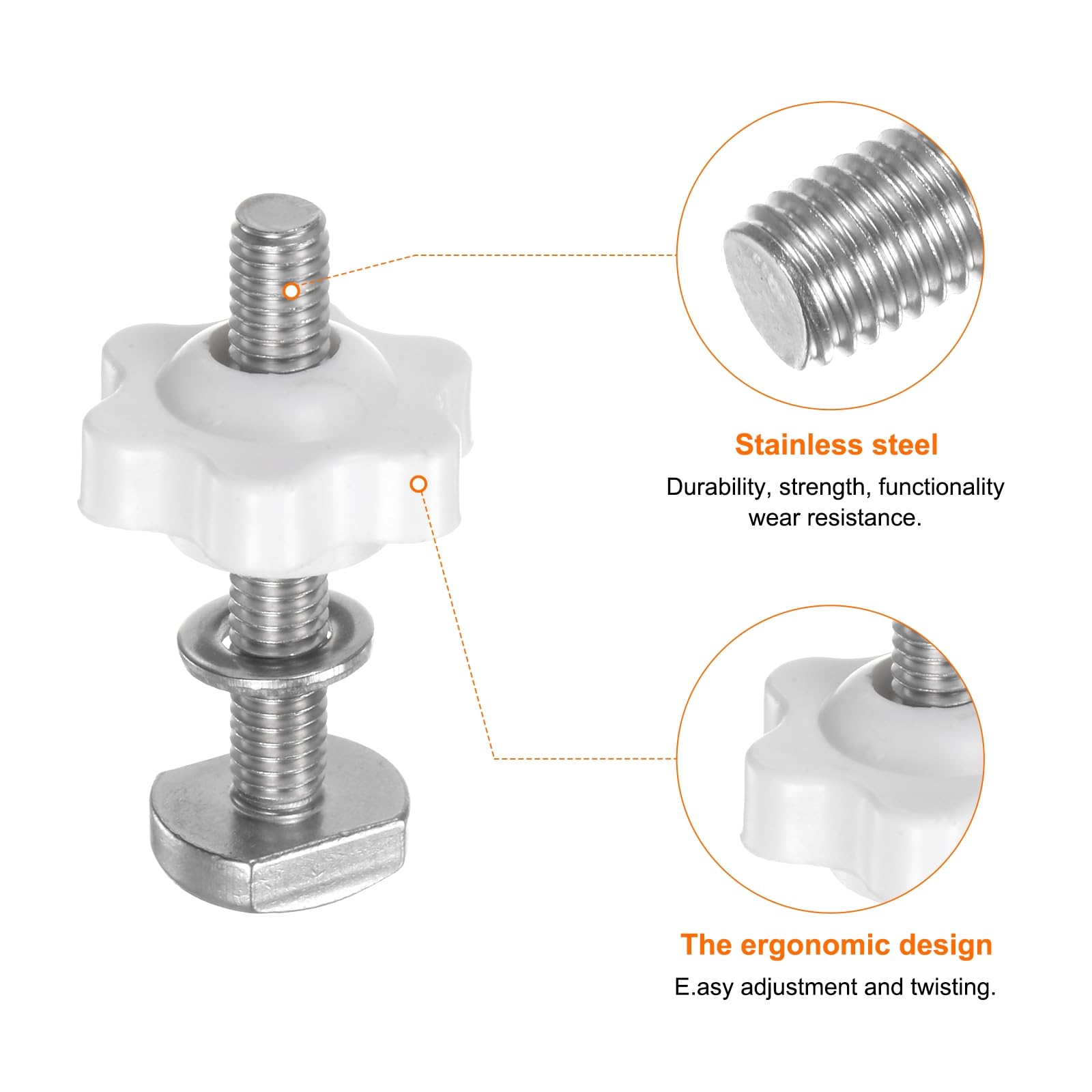 Stainless steel

Durability, strength, functionality wear resistance.

The ergonomic design

E.asy adjustment and twisting.