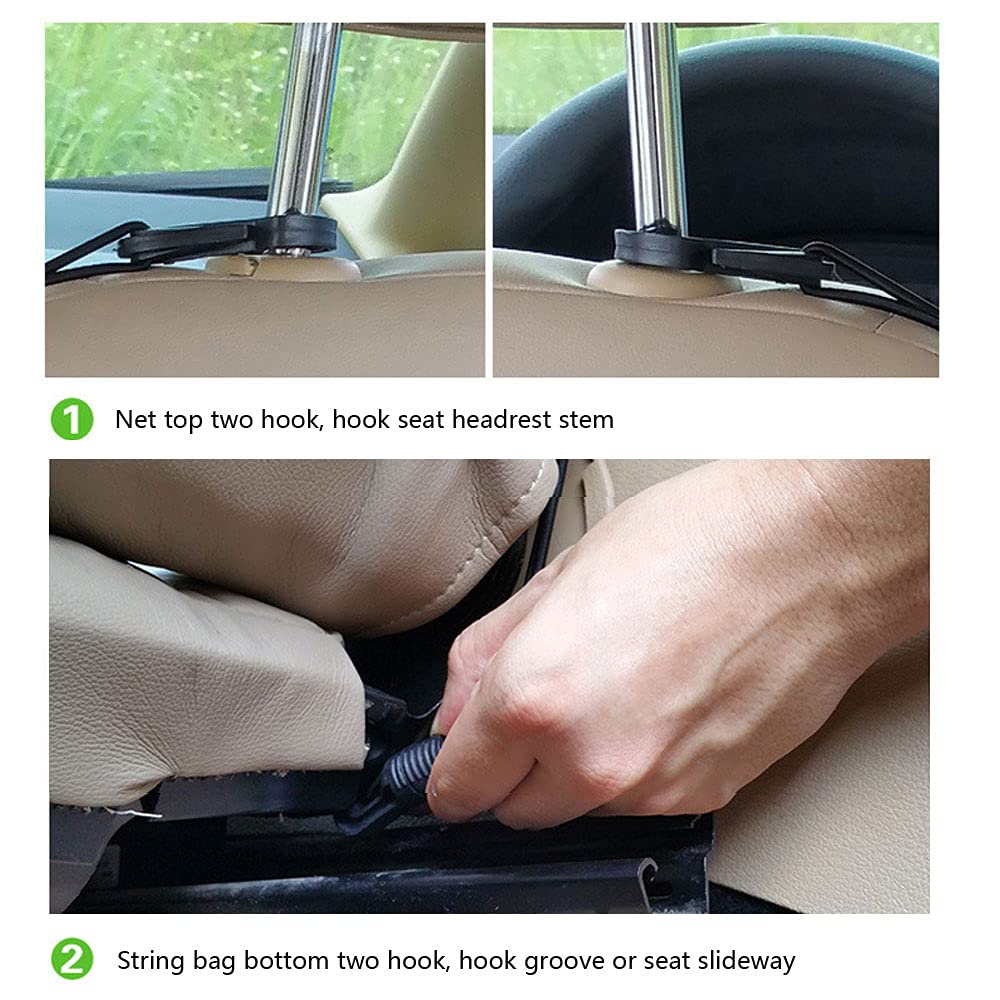 1 Net top two hook, hook seat headrest stem

2 String bag bottom two hook, hook groove or seat slideway