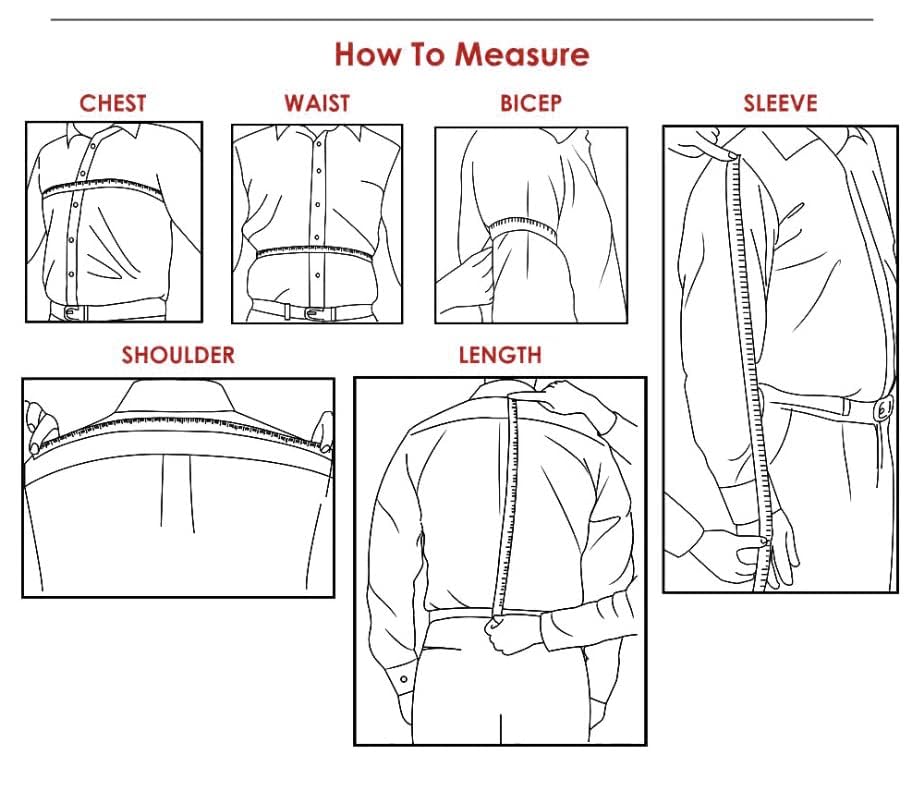 How To Measure

CHEST

WAIST

BICEP

SLEEVE

SHOULDER

LENGTH