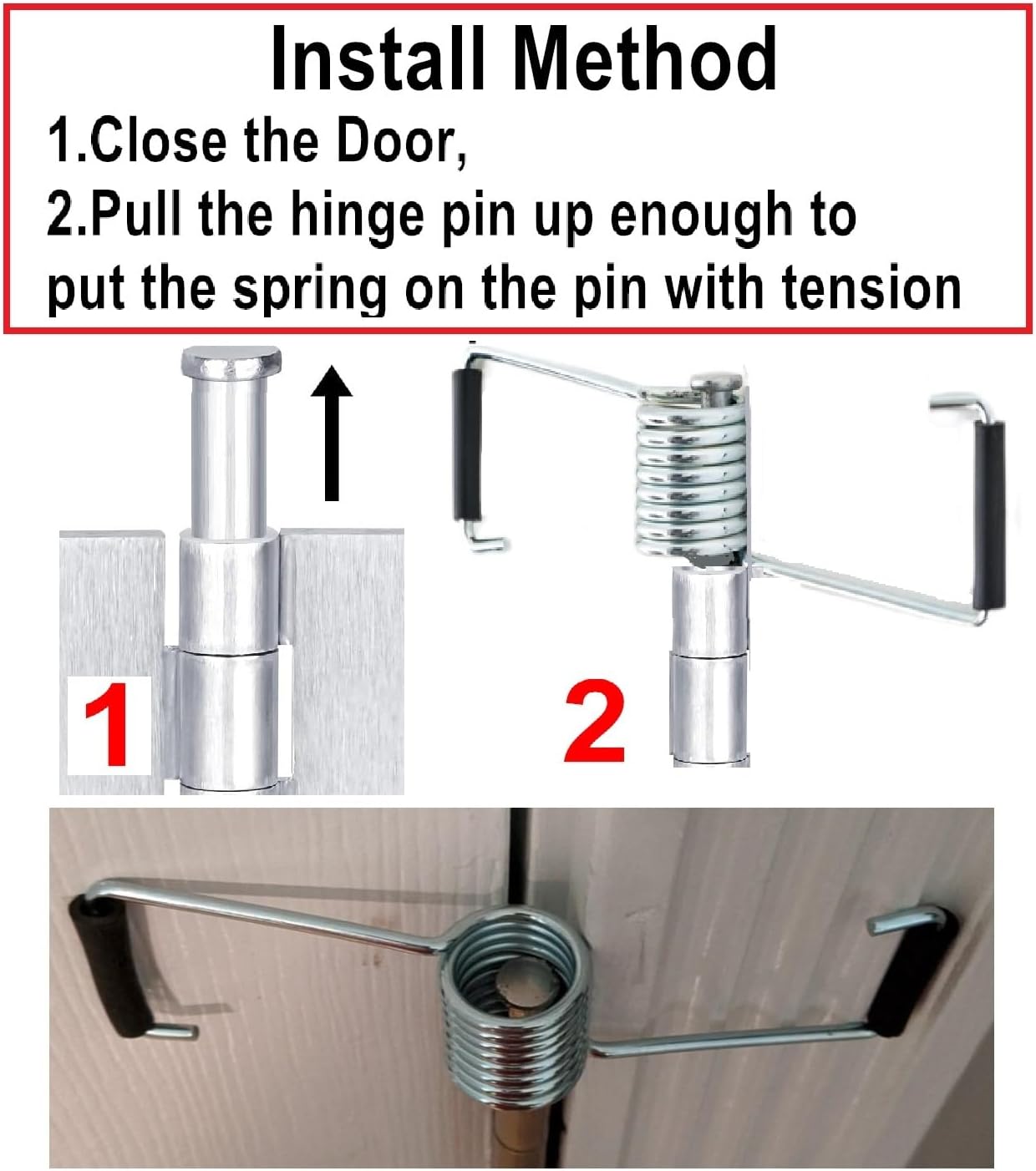 Install Method
1.Close the Door,
2.Pull the hinge pin up enough to put the spring on the pin with tension

1

2