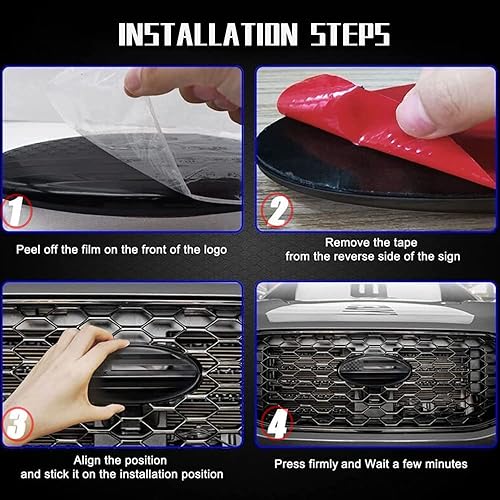 INSTALLATION STEPS

1

Peel off the film on the front of the logo

2

Remove the tape from the reverse side of the sign

3

Align the position and stick it on the installation position

4

Press firmly and Wait a few minutes