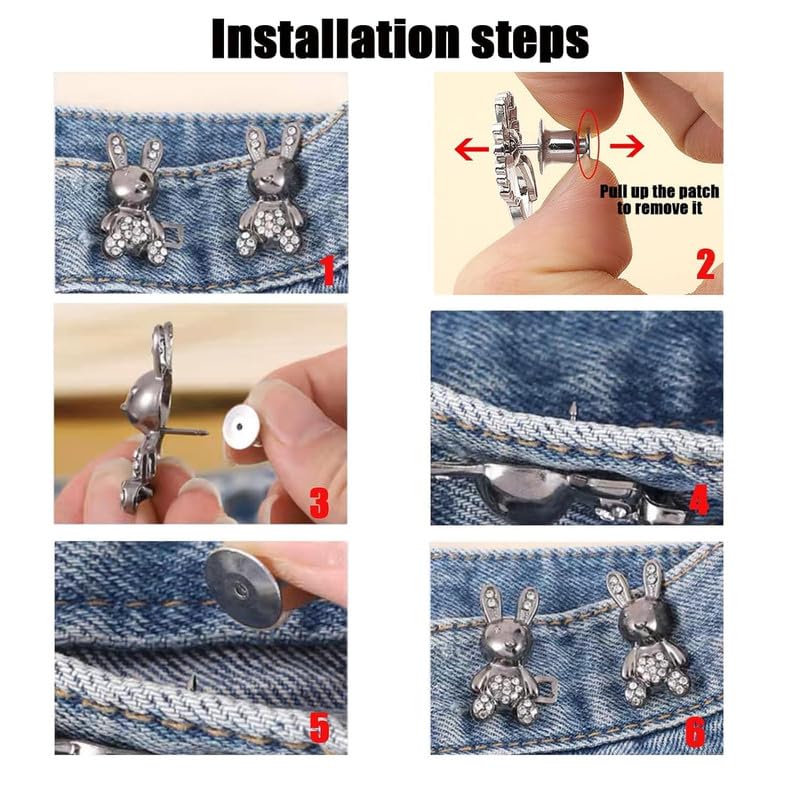 Installation steps

1

Pull up the patch to remove it

2

3

4

5

6