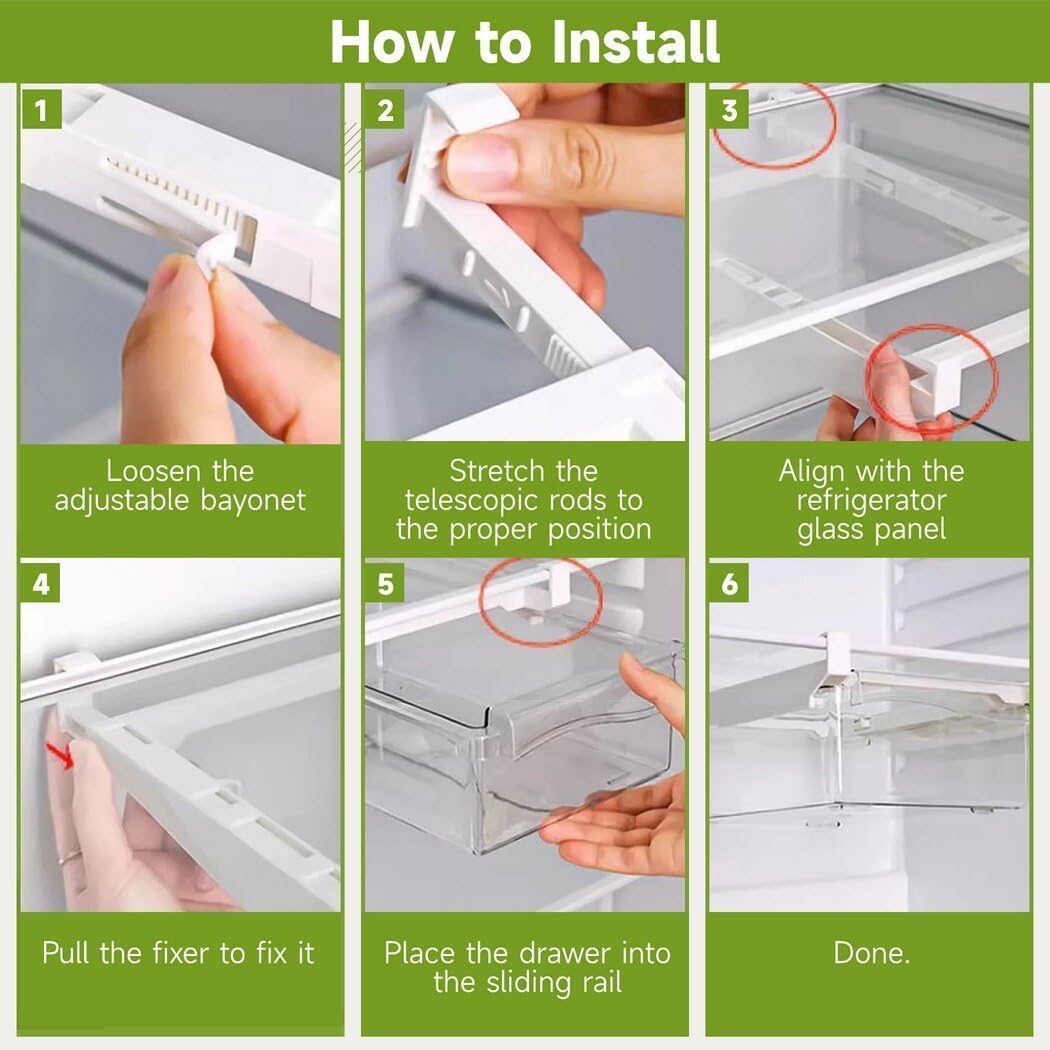 How to Install

1

Loosen the adjustable bayonet

2

Stretch the telescopic rods to the proper position

3

Align with the refrigerator glass panel

4

Pull the fixer to fix it

5

Place the drawer into the sliding rail

6

Done.