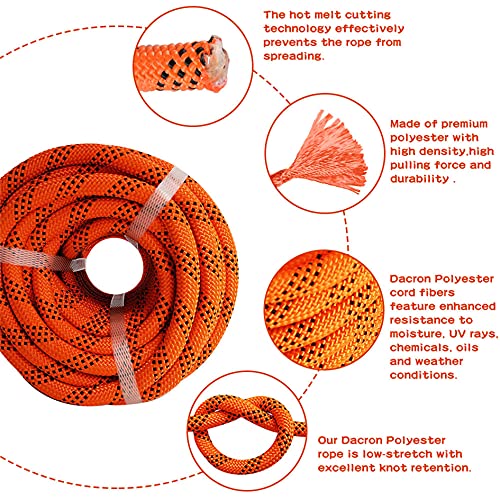 The hot melt cutting technology effectively prevents the rope from spreading.

Made of premium polyester with high density,high pulling force and durability .

Dacron Polyester cord fibers feature enhanced resistance to moisture, UV rays, chemicals, oils and weather conditions.

Our Dacron Polyester rope is low-stretch with excellent knot retention.