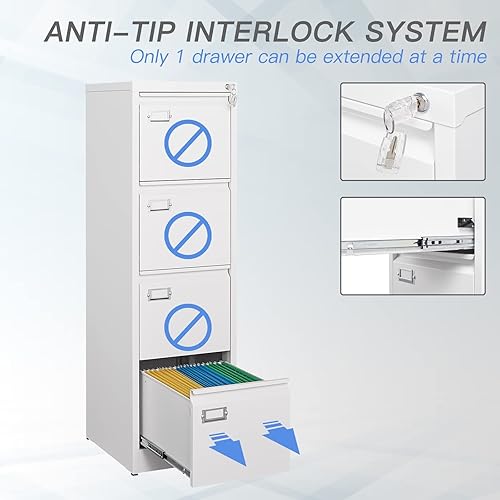 ANTI-TIP INTERLOCK SYSTEM
Only 1 drawer can be extended at a time