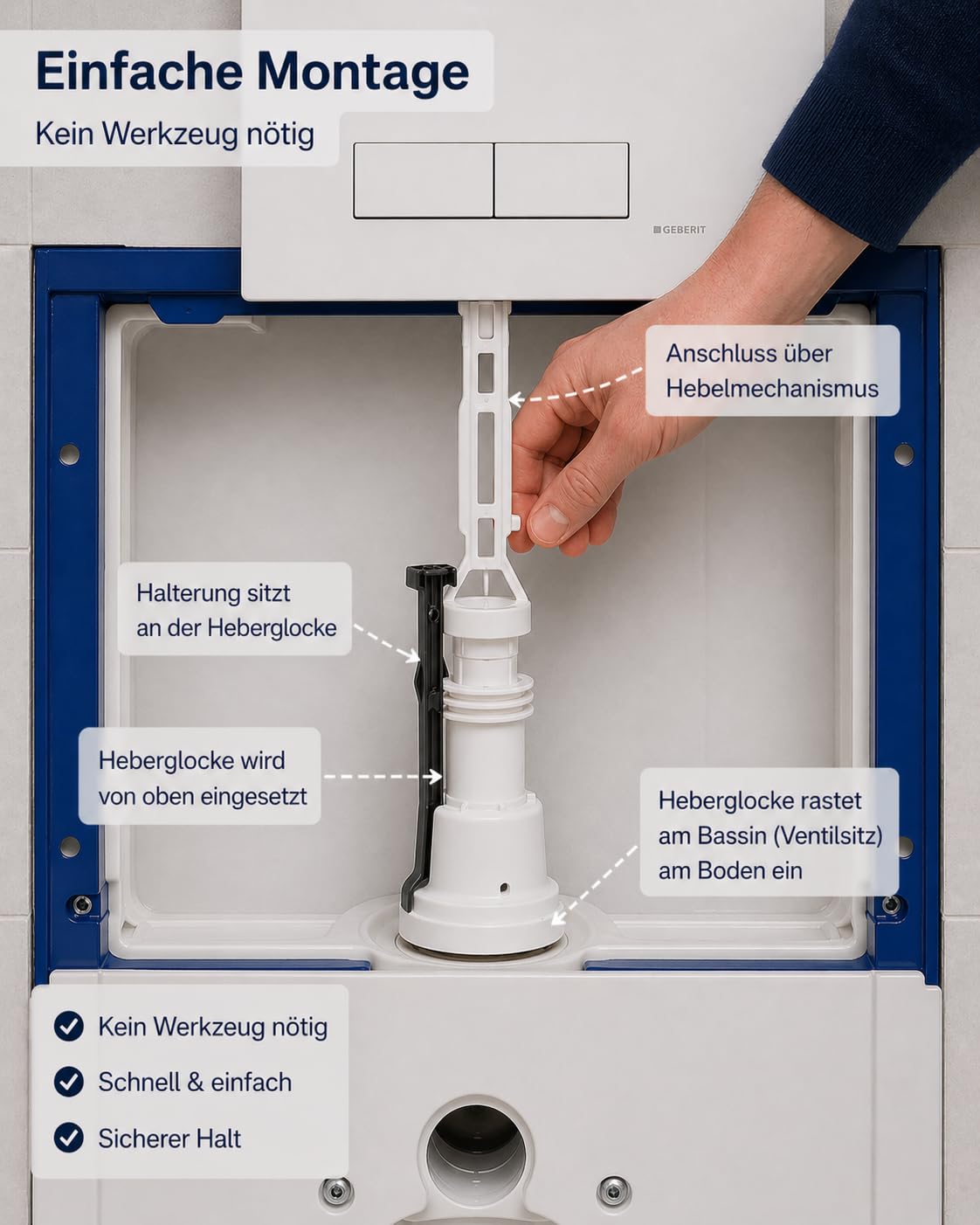 Einfache Montage

Kein Werkzeug nötig

GEBERIT

Anschluss über Hebelmechanismus

Halterung sitzt an der Heberglocke

Heberglocke wird von oben eingesetzt

Heberglocke rastet am Bassin (Ventilsitz) am Boden ein

Kein Werkzeug nötig

Schnell & einfach

Sicherer Halt