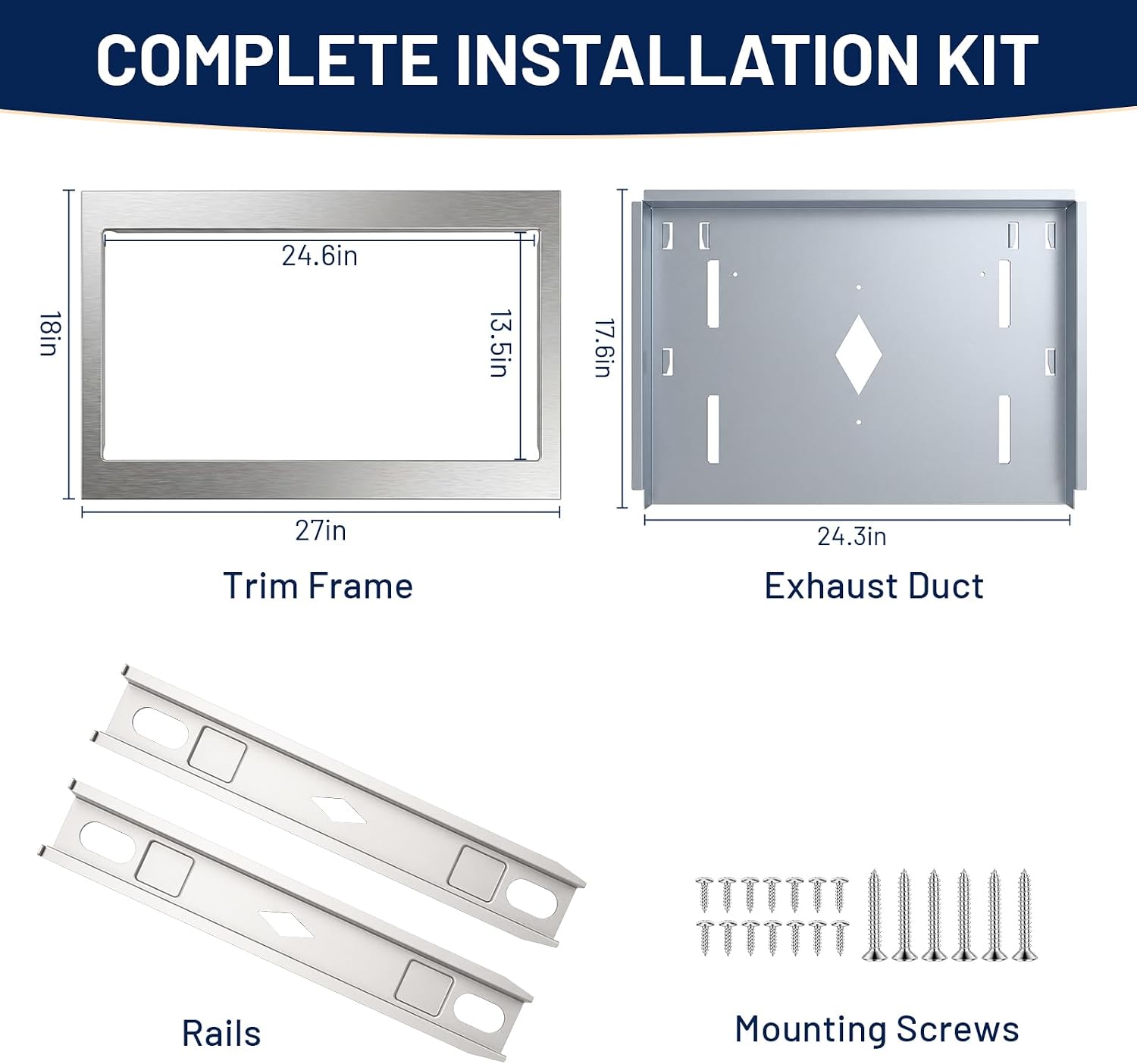 COMPLETE INSTALLATION KIT

18in

24.6in

13.5in

27in

Trim Frame

17.6in

24.3in

Exhaust Duct

Rails

Mounting Screws