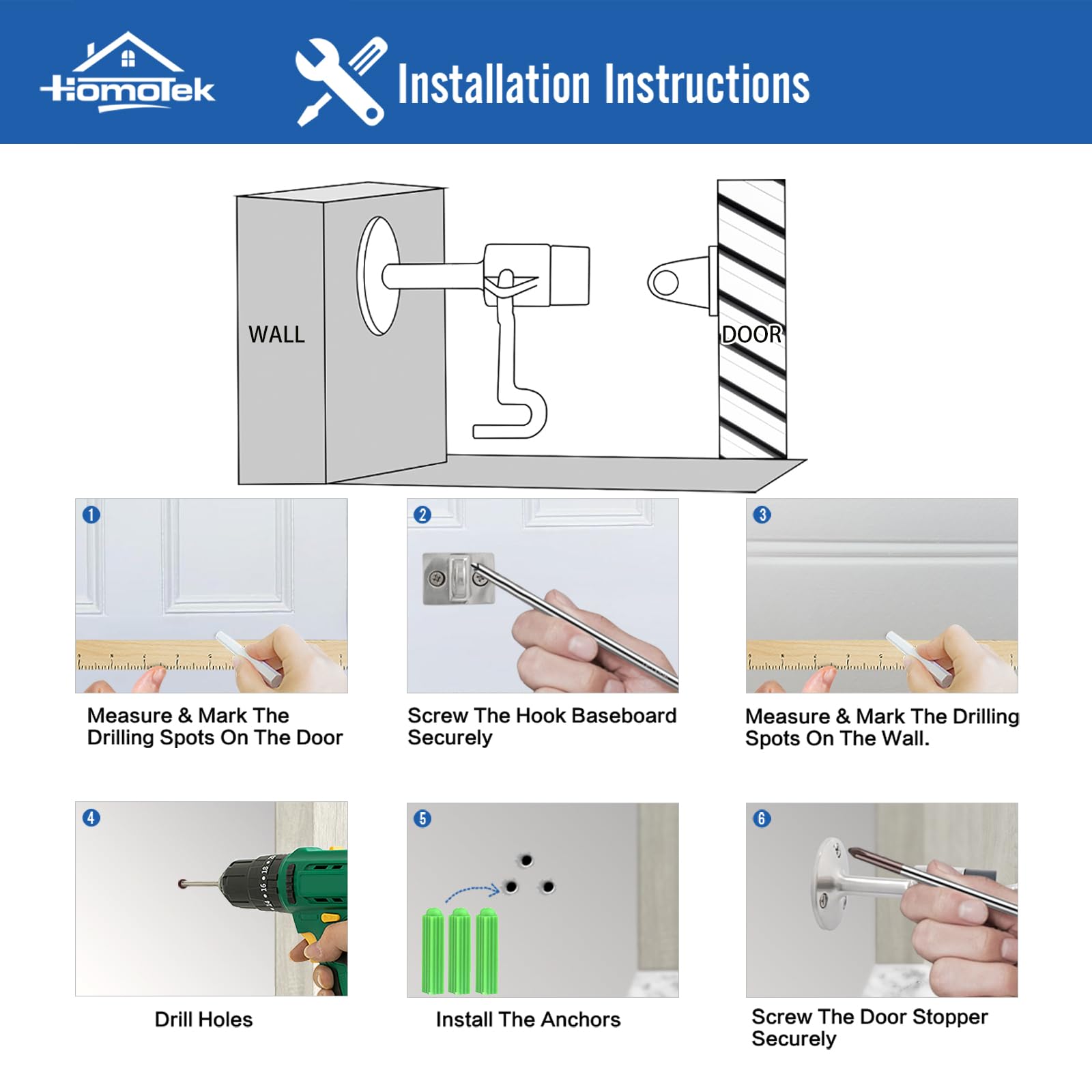 HomoTek

Installation Instructions

WALL

DOOR

1
Measure & Mark The Drilling Spots On The Door

2
Screw The Hook Baseboard Securely

3
Measure & Mark The Drilling Spots On The Wall.

4
Drill Holes

5
Install The Anchors

6
Screw The Door Stopper Securely