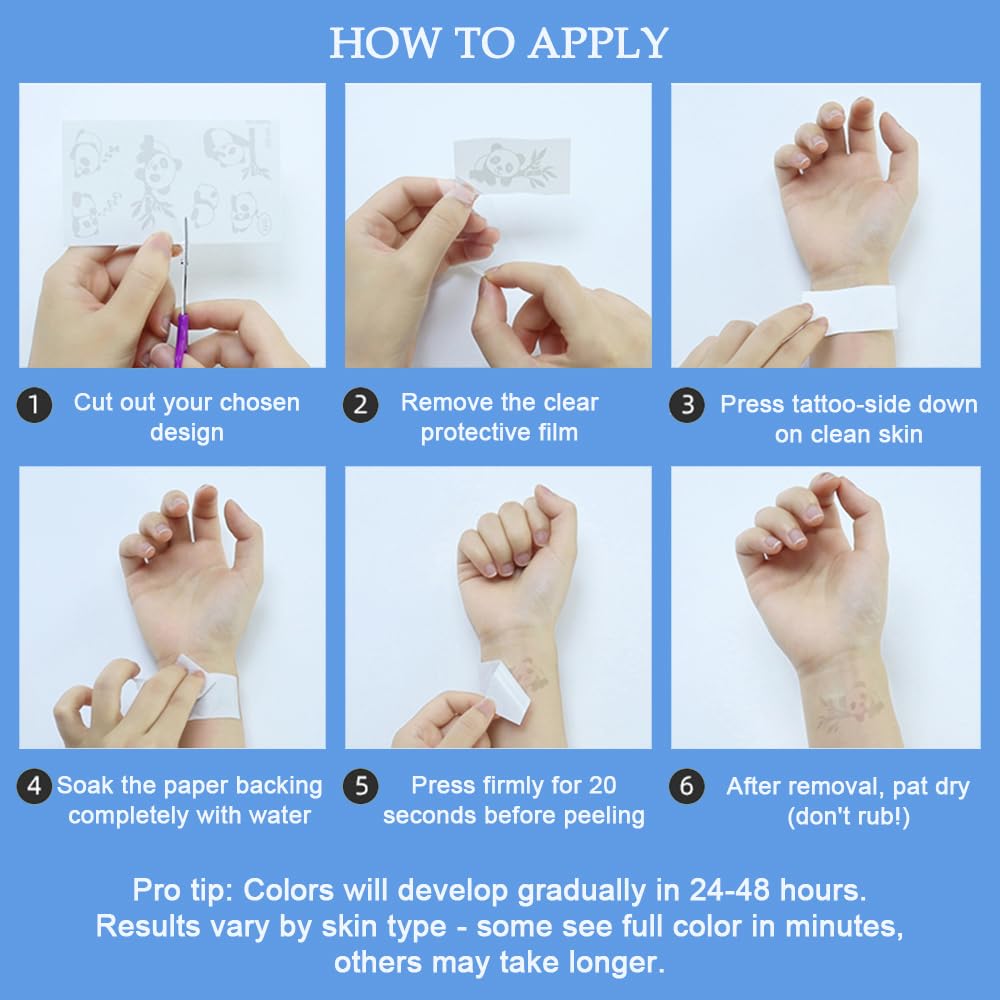 HOW TO APPLY

1 Cut out your chosen design

2 Remove the clear protective film

3 Press tattoo-side down on clean skin

4 Soak the paper backing completely with water

5 Press firmly for 20 seconds before peeling

6 After removal, pat dry (don't rub!)

Pro tip: Colors will develop gradually in 24-48 hours. Results vary by skin type - some see full color in minutes, others may take longer.