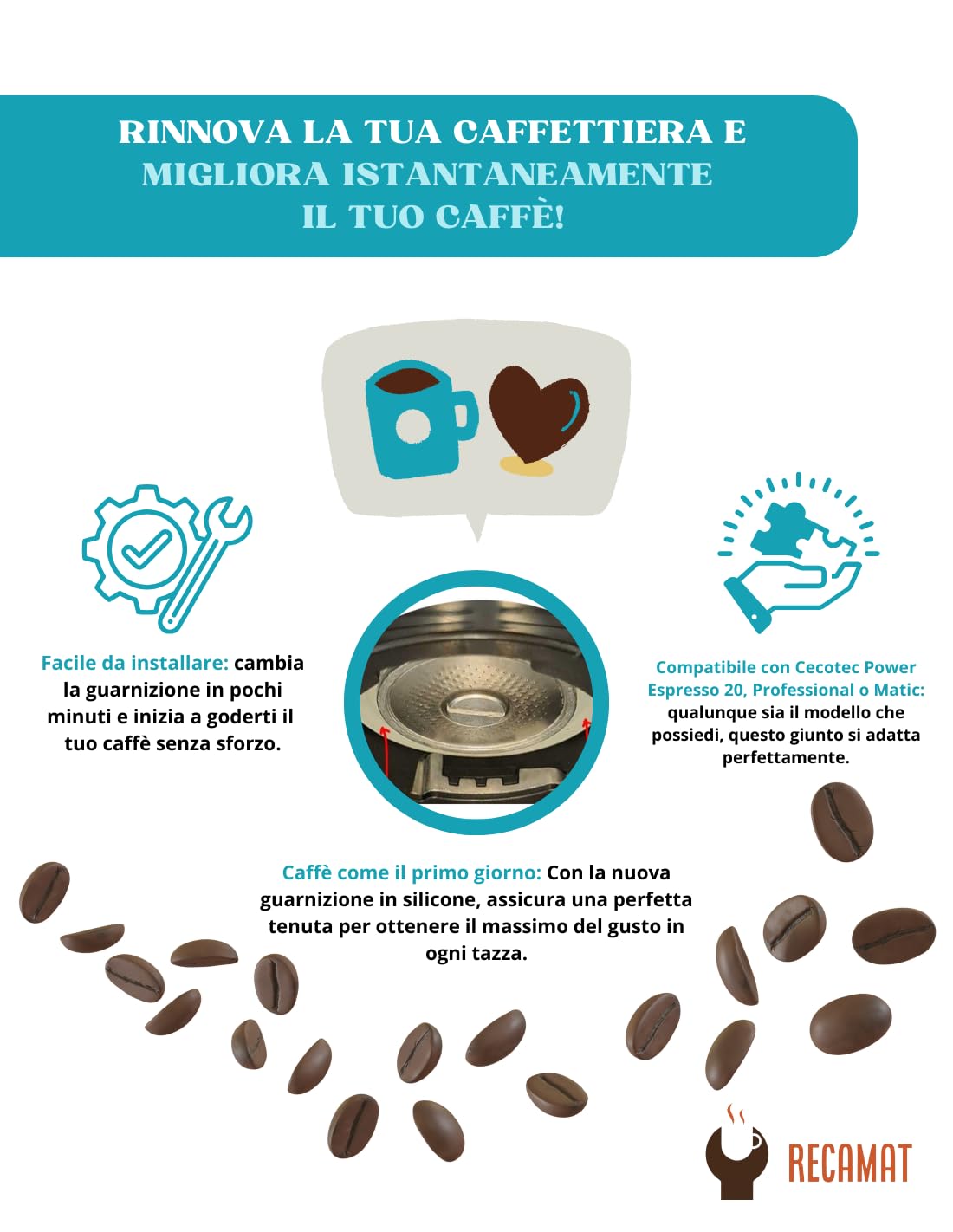 RINNOVA LA TUA CAFFETTIERA E MIGLIORA ISTANTANEAMENTE IL TUO CAFFÈ!

Facile da installare: cambia la guarnizione in pochi minuti e inizia a goderti il tuo caffè senza sforzo.

Compatibile con Cecotec Power Espresso 20, Professional o Matic: qualunque sia il modello che possiedi, questo giunto si adatta perfettamente.

Caffè come il primo giorno: Con la nuova guarnizione in silicone, assicura una perfetta tenuta per ottenere il massimo del gusto in ogni tazza.

RECAMAT