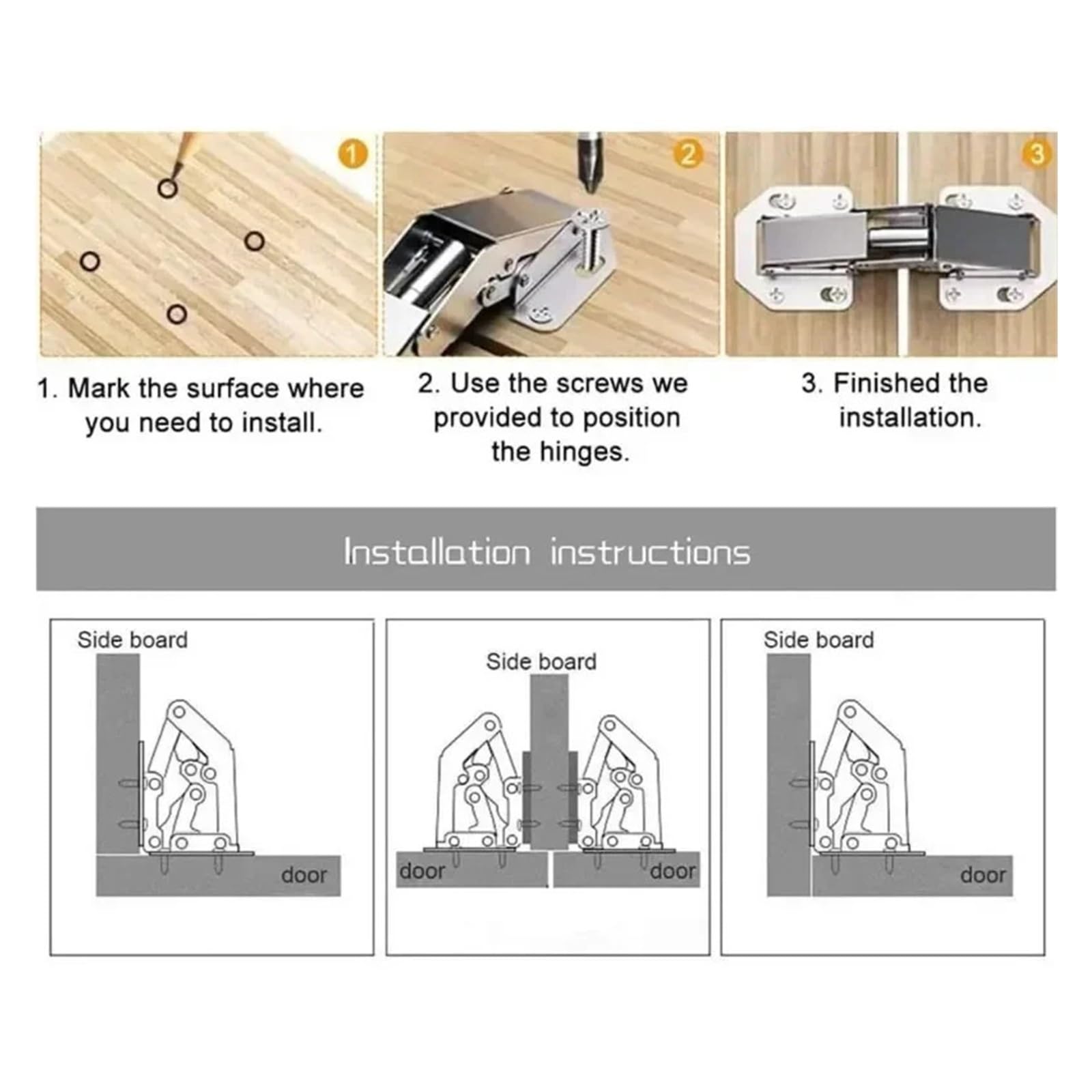 1

2

3

1. Mark the surface where you need to install.

2. Use the screws we provided to position the hinges.

3. Finished the installation.

Installation instructions

Side board

door

Side board

door

door

Side board

door