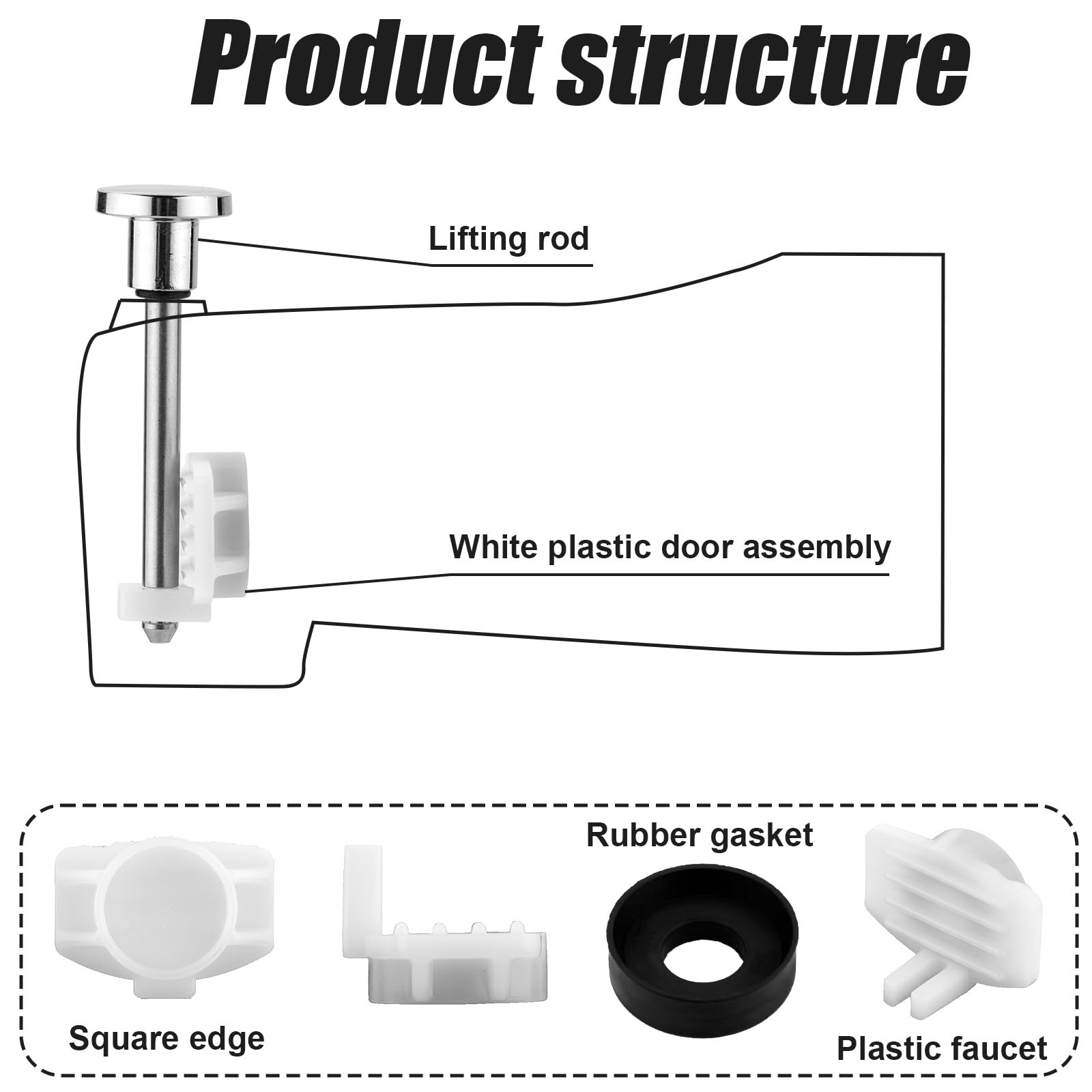 Product structure

Lifting rod

White plastic door assembly

Rubber gasket

Square edge

Plastic faucet