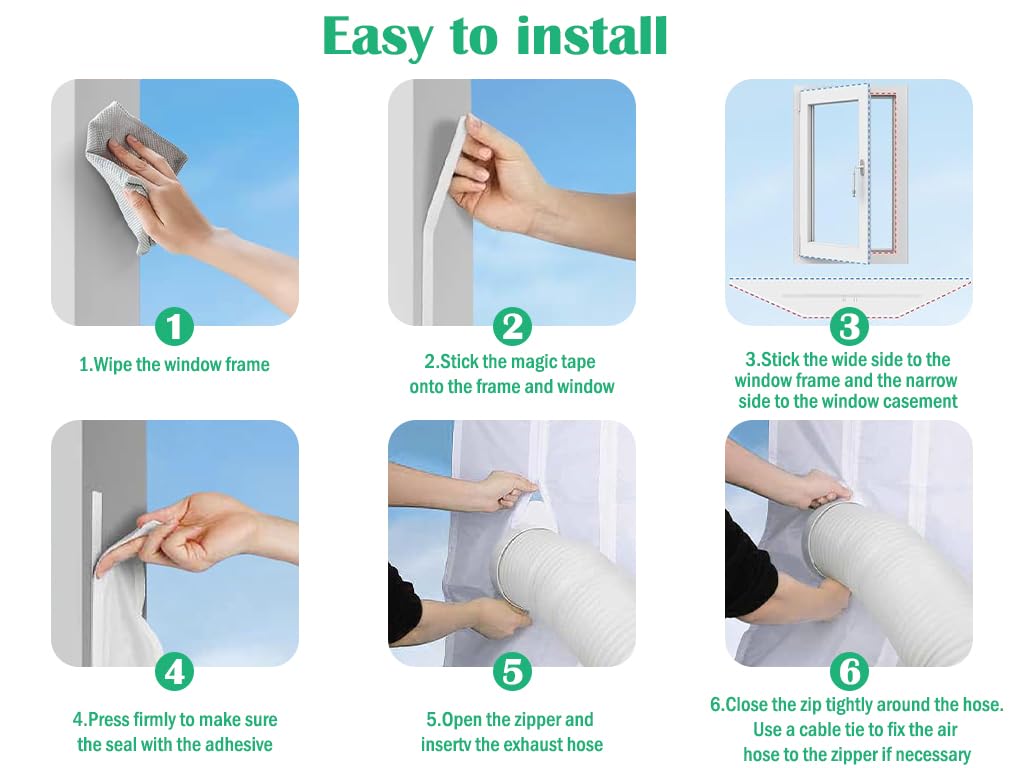 Easy to install

1

1.Wipe the window frame

2

2.Stick the magic tape onto the frame and window

3

3.Stick the wide side to the window frame and the narrow side to the window casement

4

4.Press firmly to make sure the seal with the adhesive

5

5.Open the zipper and insertv the exhaust hose

6

6.Close the zip tightly around the hose. Use a cable tie to fix the air hose to the zipper if necessary