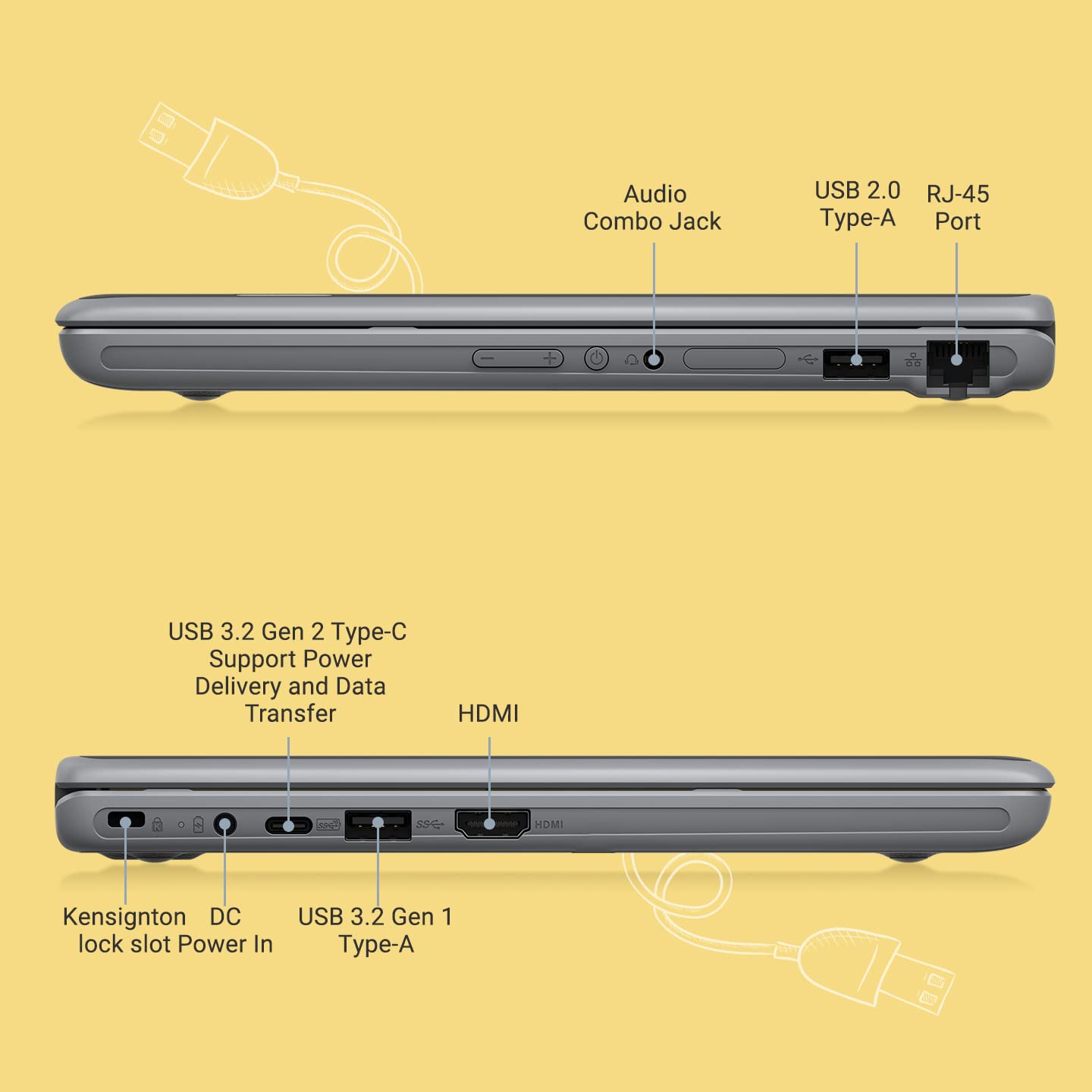 Audio Combo Jack

USB 2.0 Type-A

RJ-45 Port

USB 3.2 Gen 2 Type-C Support Power Delivery and Data Transfer

HDMI

HDMI

Kensignton lock slot

DC Power In

USB 3.2 Gen 1 Type-A