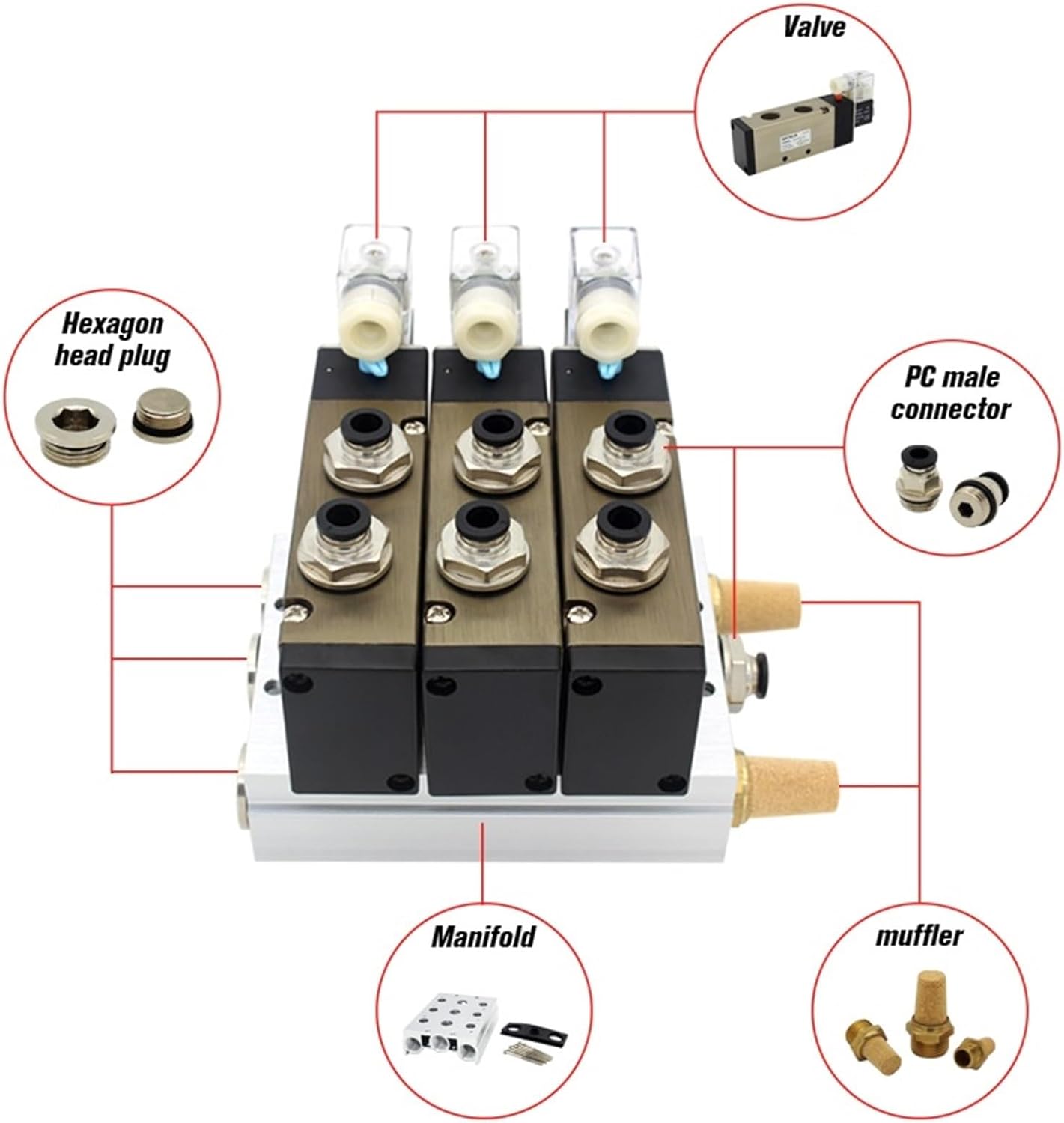 Valve

Hexagon head plug

PC male connector

Manifold

muffler