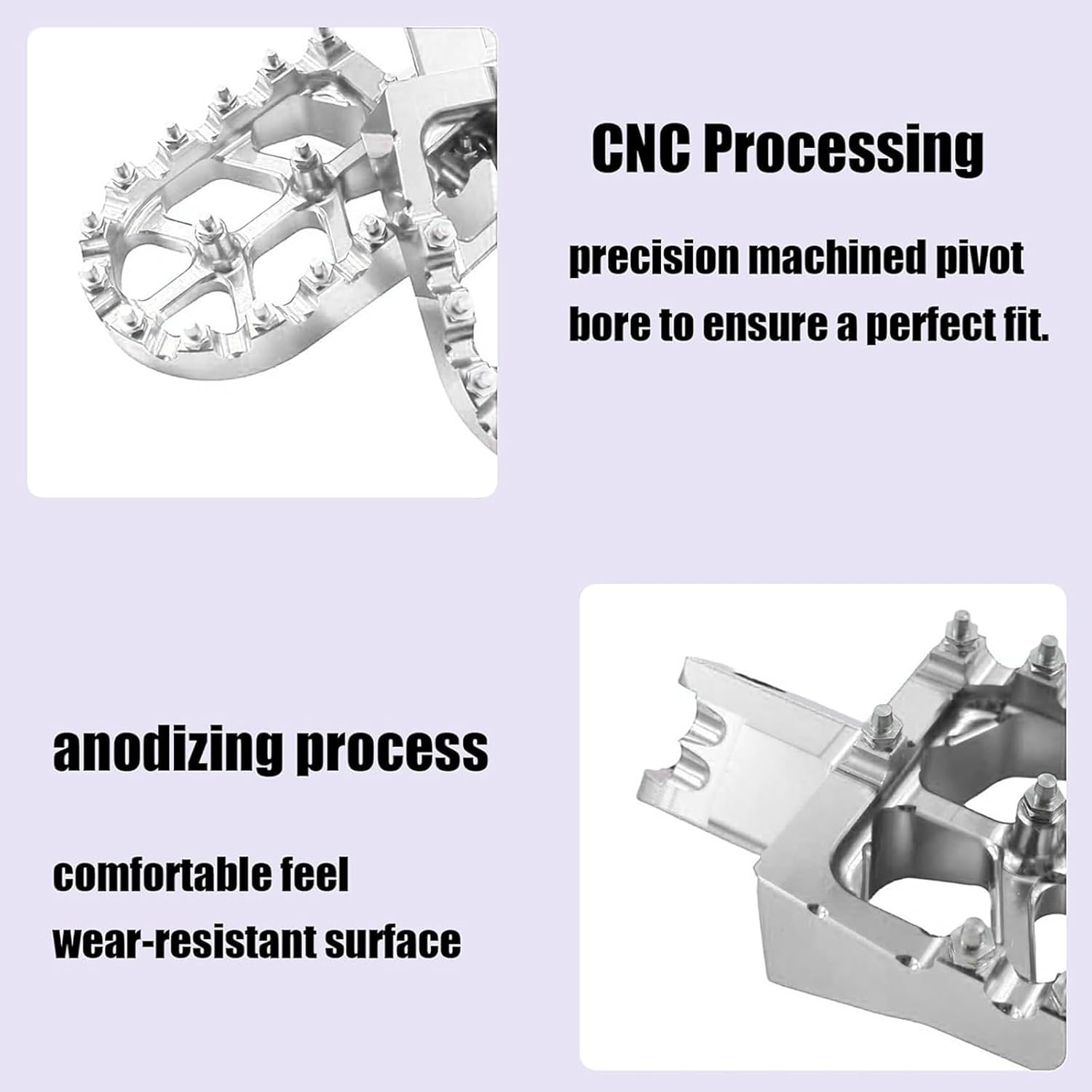 CNC Processing

precision machined pivot bore to ensure a perfect fit.

anodizing process

comfortable feel
wear-resistant surface