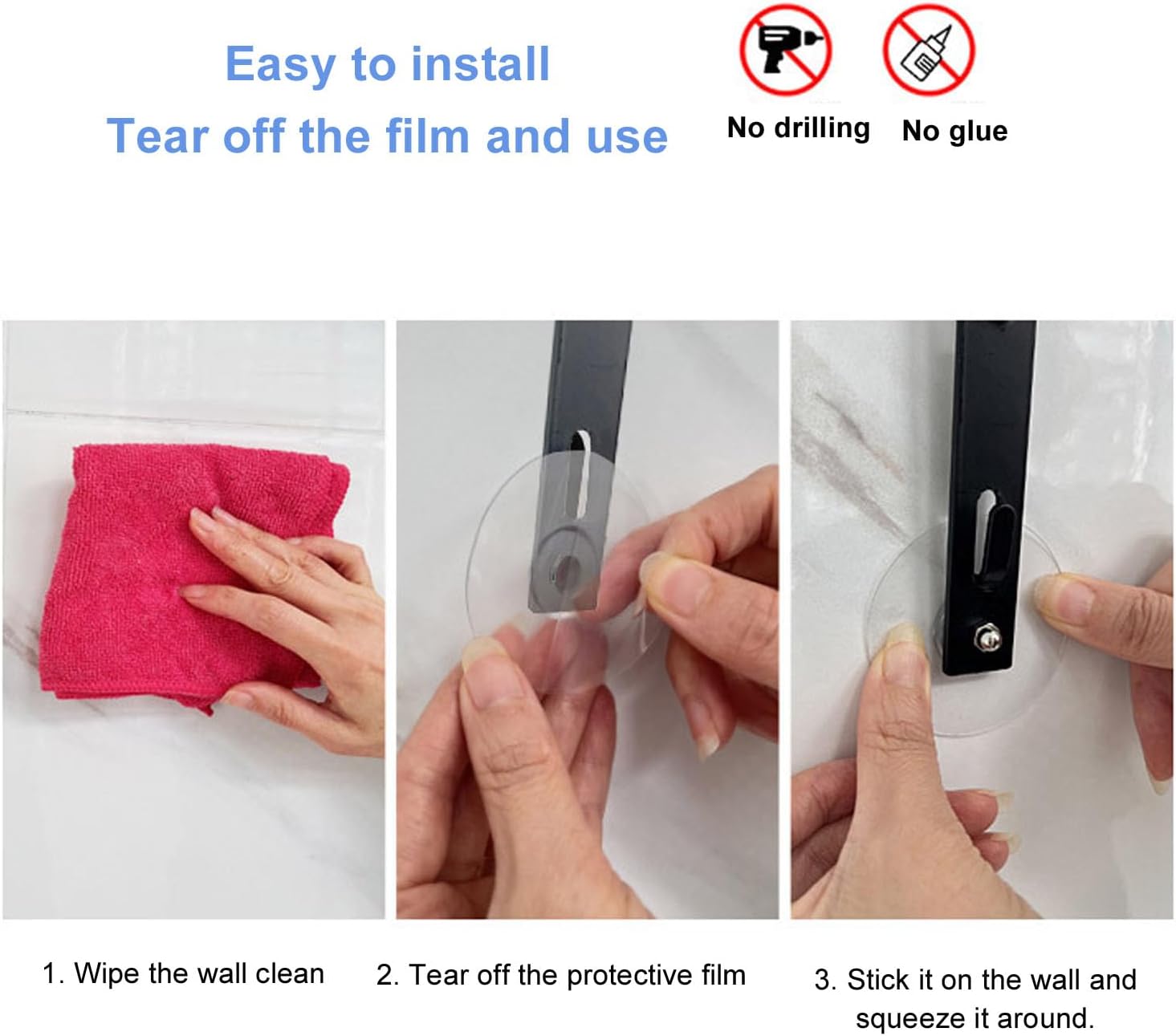 Easy to install
Tear off the film and use

No drilling

No glue

1. Wipe the wall clean

2. Tear off the protective film

3. Stick it on the wall and squeeze it around.