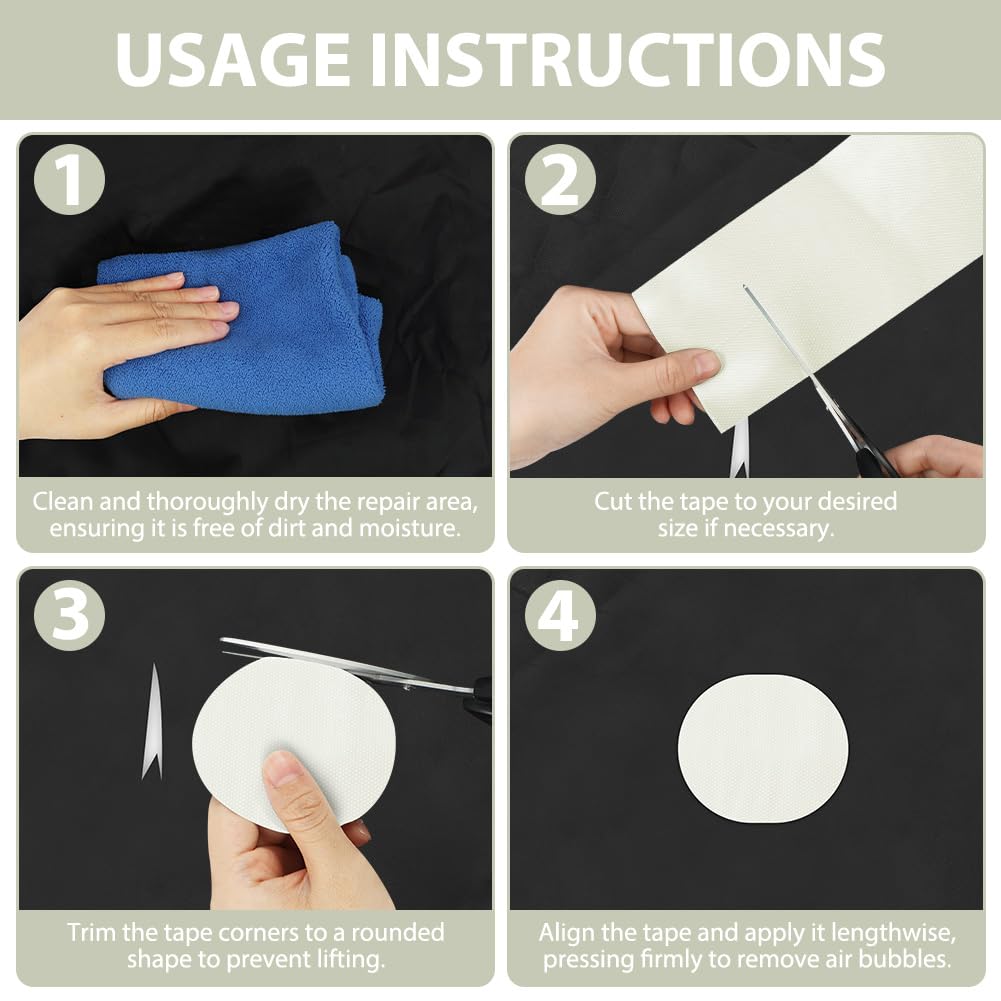 USAGE INSTRUCTIONS

1

Clean and thoroughly dry the repair area, ensuring it is free of dirt and moisture.

2

Cut the tape to your desired size if necessary.

3

Trim the tape corners to a rounded shape to prevent lifting.

4

Align the tape and apply it lengthwise, pressing firmly to remove air bubbles.