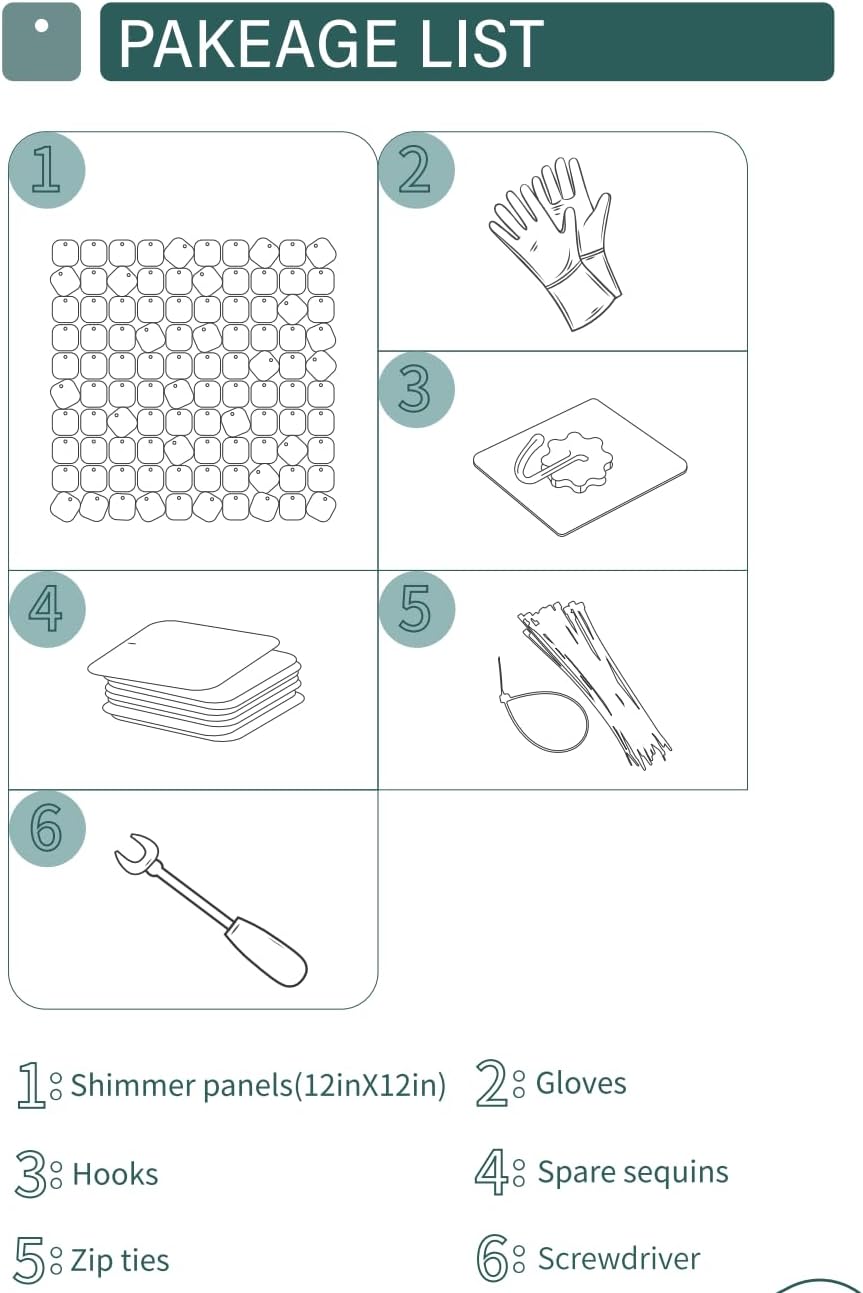 PAKEAGE LIST

1

2

3

4

5

6

1: Shimmer panels(12inX12in)

2: Gloves

3: Hooks

4: Spare sequins

5: Zip ties

6: Screwdriver