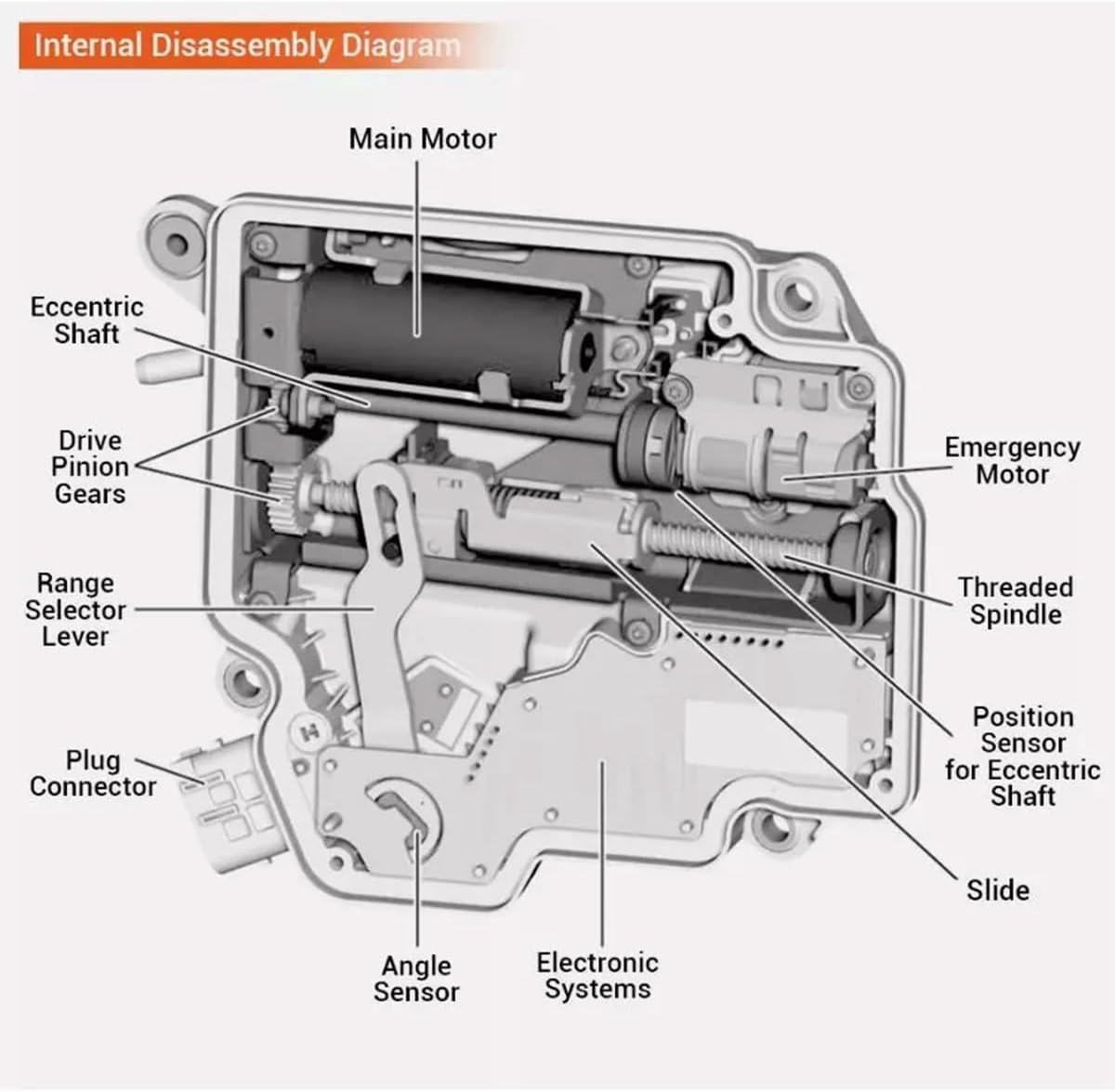 Internal Disassembly Diagram

Main Motor

Eccentric Shaft

Drive Pinion Gears

Range Selector Lever

Plug Connector

Emergency Motor

Threaded Spindle

Position Sensor for Eccentric Shaft

Slide

Angle Sensor

Electronic Systems