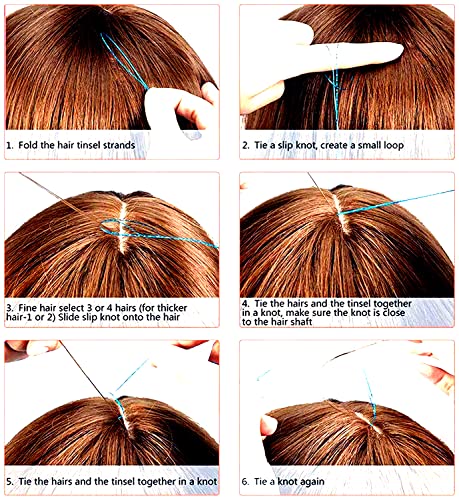 1. Fold the hair tinsel strands

2. Tie a slip knot, create a small loop

3. Fine hair select 3 or 4 hairs (for thicker hair-1 or 2) Slide slip knot onto the hair

4. Tie the hairs and the tinsel together in a knot, make sure the knot is close to the hair shaft

5. Tie the hairs and the tinsel together in a knot

6. Tie a knot again