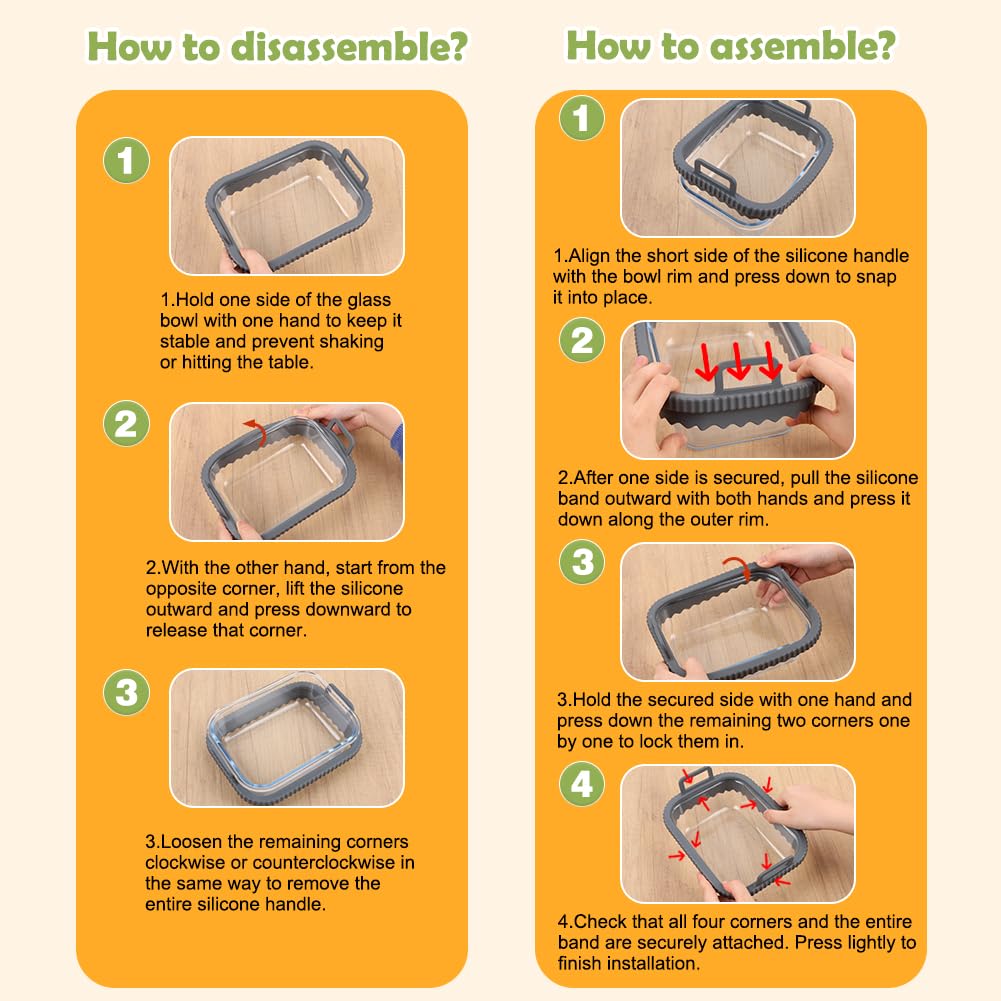 How to disassemble?

1

1.Hold one side of the glass bowl with one hand to keep it stable and prevent shaking or hitting the table.

2

2.With the other hand, start from the opposite corner, lift the silicone outward and press downward to release that corner.

3

3.Loosen the remaining corners clockwise or counterclockwise in the same way to remove the entire silicone handle.

How to assemble?

1

1.Align the short side of the silicone handle with the bowl rim and press down to snap it into place.

2

2.After one side is secured, pull the silicone band outward with both hands and press it down along the outer rim.

3

3.Hold the secured side with one hand and press down the remaining two corners one by one to lock them in.

4

4.Check that all four corners and the entire band are securely attached. Press lightly to finish installation.